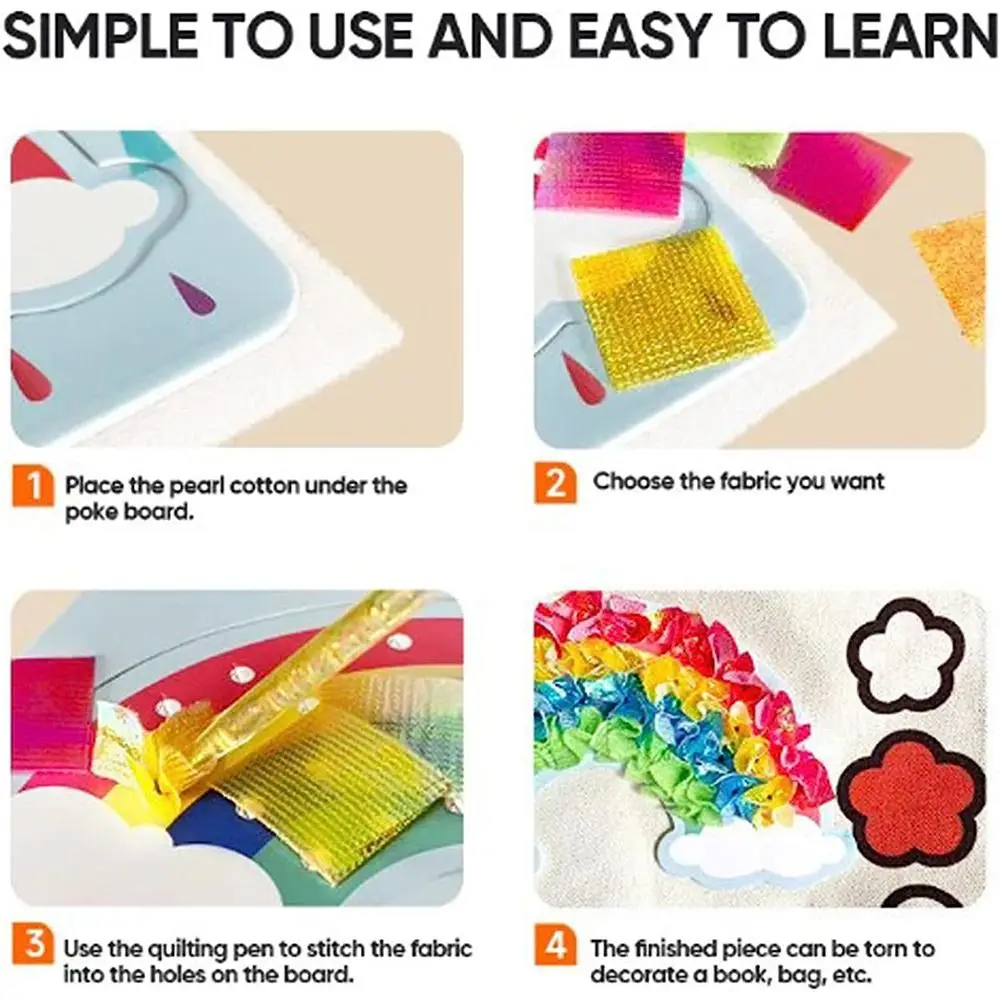 SIMPLE TO USE AND EASY TO LEARN

1 Place the pearl cotton under the poke board.

2 Choose the fabric you want

3 Use the quilting pen to stitch the fabric into the holes on the board.

4 The finished piece can be torn to decorate a book, bag, etc.