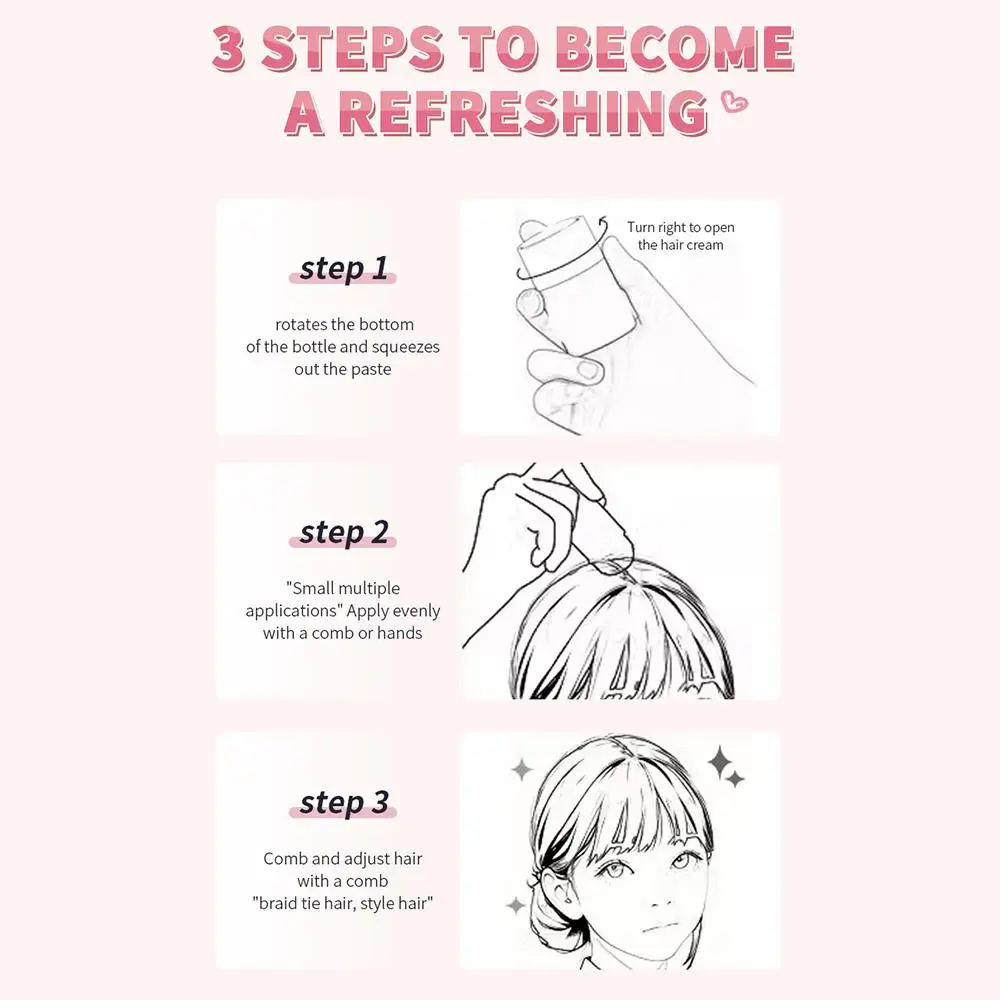 3 STEPS TO BECOME A REFRESHING

step 1

rotates the bottom of the bottle and squeezes out the paste

Turn right to open the hair cream

step 2

"Small multiple applications" Apply evenly with a comb or hands

step 3

Comb and adjust hair with a comb "braid tie hair, style hair"