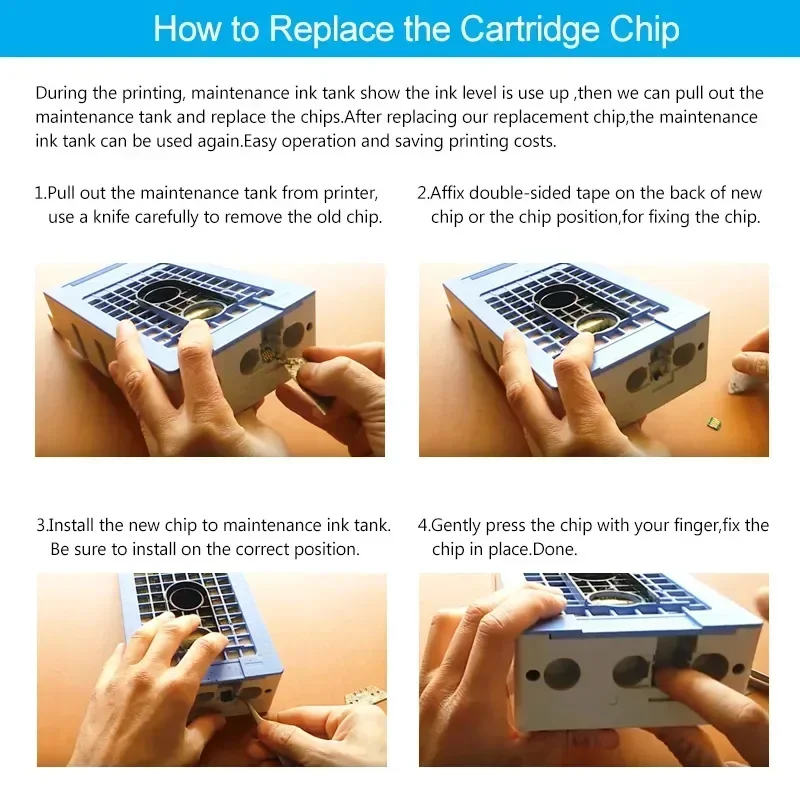 How to Replace the Cartridge Chip

During the printing, maintenance ink tank show the ink level is use up ,then we can pull out the maintenance tank and replace the chips.After replacing our replacement chip,the maintenance ink tank can be used again.Easy operation and saving printing costs.

1.Pull out the maintenance tank from printer, use a knife carefully to remove the old chip.

2.Affix double-sided tape on the back of new chip or the chip position,for fixing the chip.

3.Install the new chip to maintenance ink tank. Be sure to install on the correct position.

4.Gently press the chip with your finger,fix the chip in place.Done.