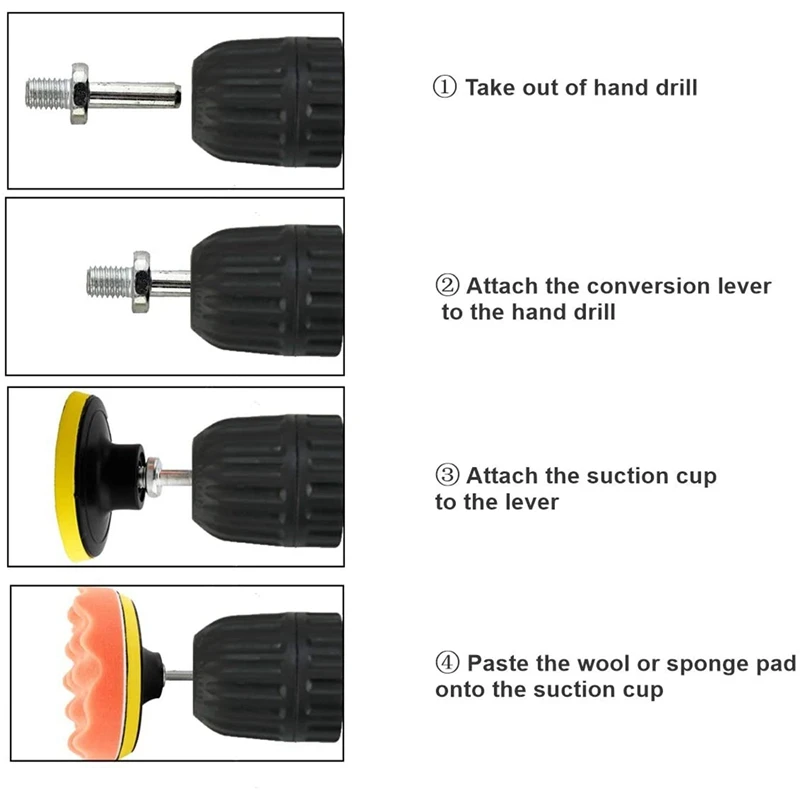 ① Take out of hand drill

② Attach the conversion lever to the hand drill

③ Attach the suction cup to the lever

④ Paste the wool or sponge pad onto the suction cup