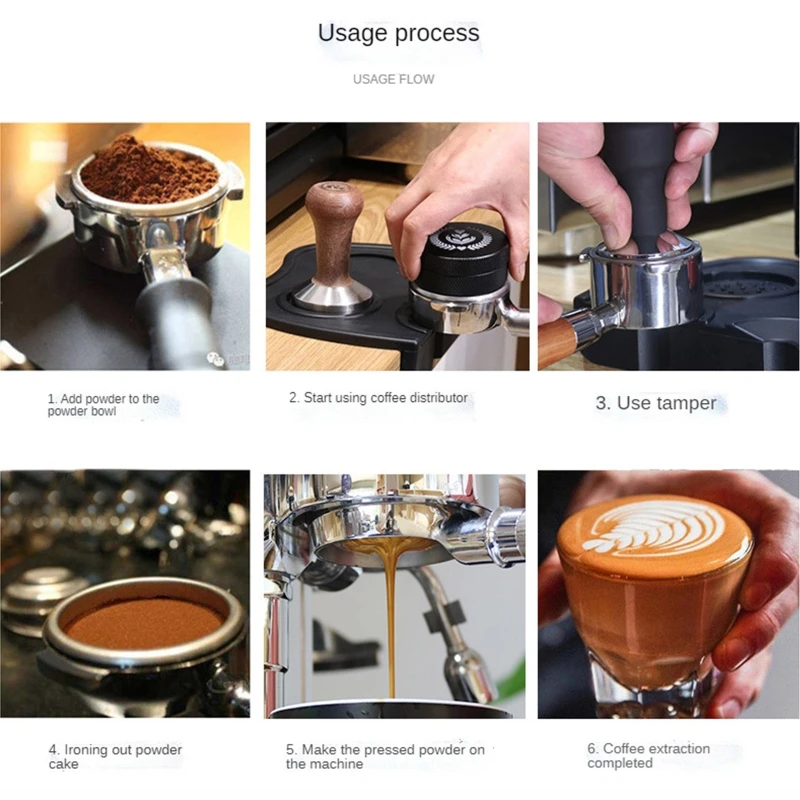 Usage process

USAGE FLOW

1. Add powder to the powder bowl

2. Start using coffee distributor

3. Use tamper

4. Ironing out powder cake

5. Make the pressed powder on the machine

6. Coffee extraction completed