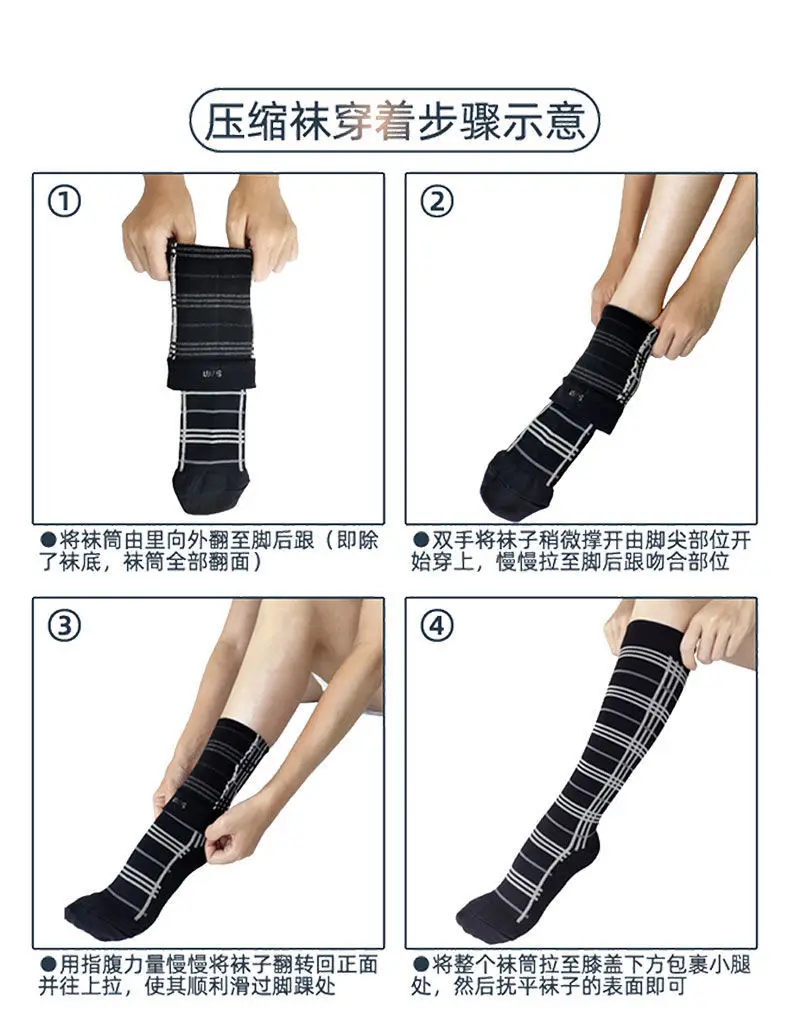 压缩袜穿着步骤示意

①

●将袜筒由里向外翻至脚后跟（即除了袜底，袜筒全部翻面）

②

●双手将袜子稍微撑开由脚尖部位开始穿上，慢慢拉至脚后跟吻合部位

③

●用指腹力量慢慢将袜子翻转回正面并往上拉，使其顺利滑过脚踝处

④

●将整个袜筒拉至膝盖下方包裹小腿处，然后抚平袜子的表面即可