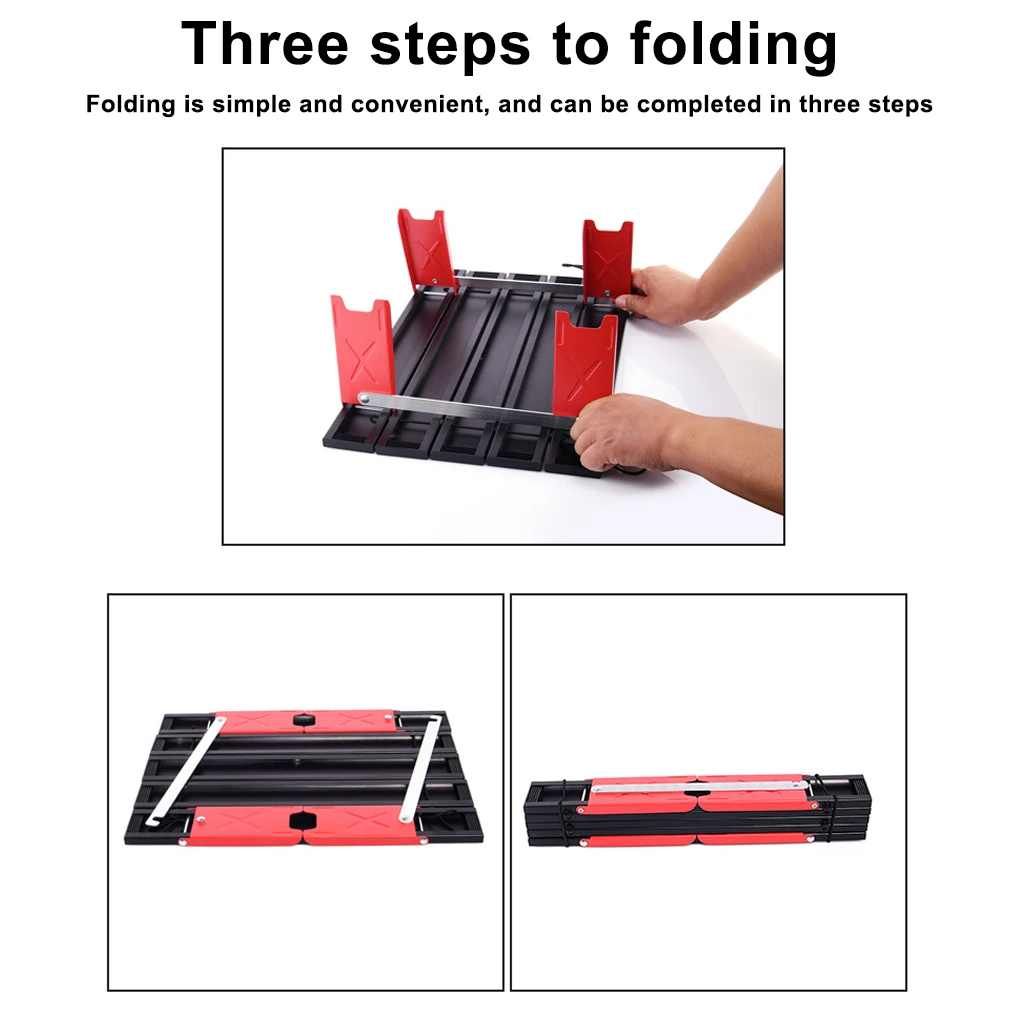 Three steps to folding

Folding is simple and convenient, and can be completed in three steps