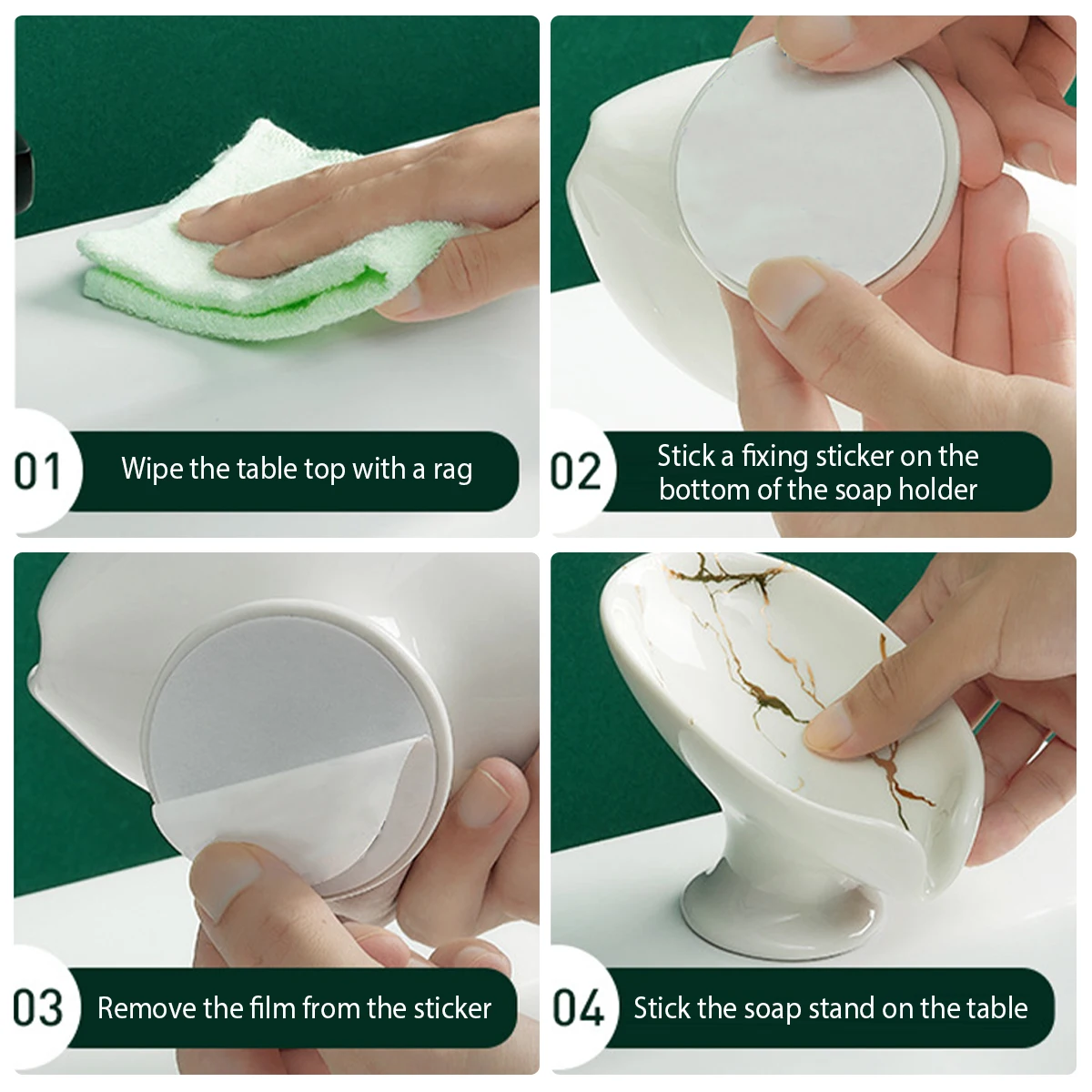 01 Wipe the table top with a rag

02 Stick a fixing sticker on the bottom of the soap holder

03 Remove the film from the sticker

04 Stick the soap stand on the table