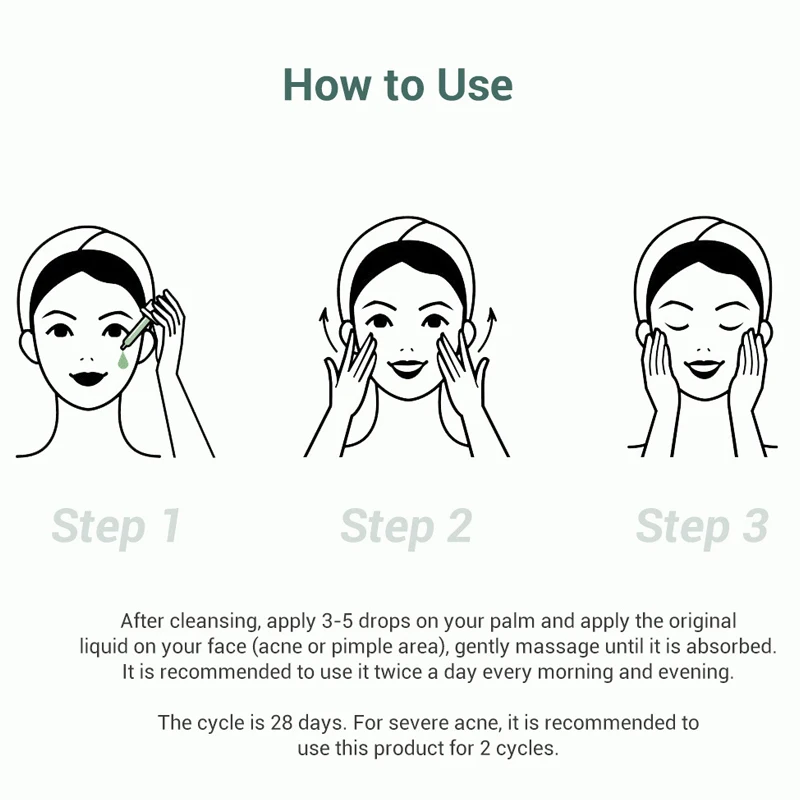 How to Use

Step 1

Step 2

Step 3

After cleansing, apply 3-5 drops on your palm and apply the original liquid on your face (acne or pimple area), gently massage until it is absorbed. It is recommended to use it twice a day every morning and evening.

The cycle is 28 days. For severe acne, it is recommended to use this product for 2 cycles.