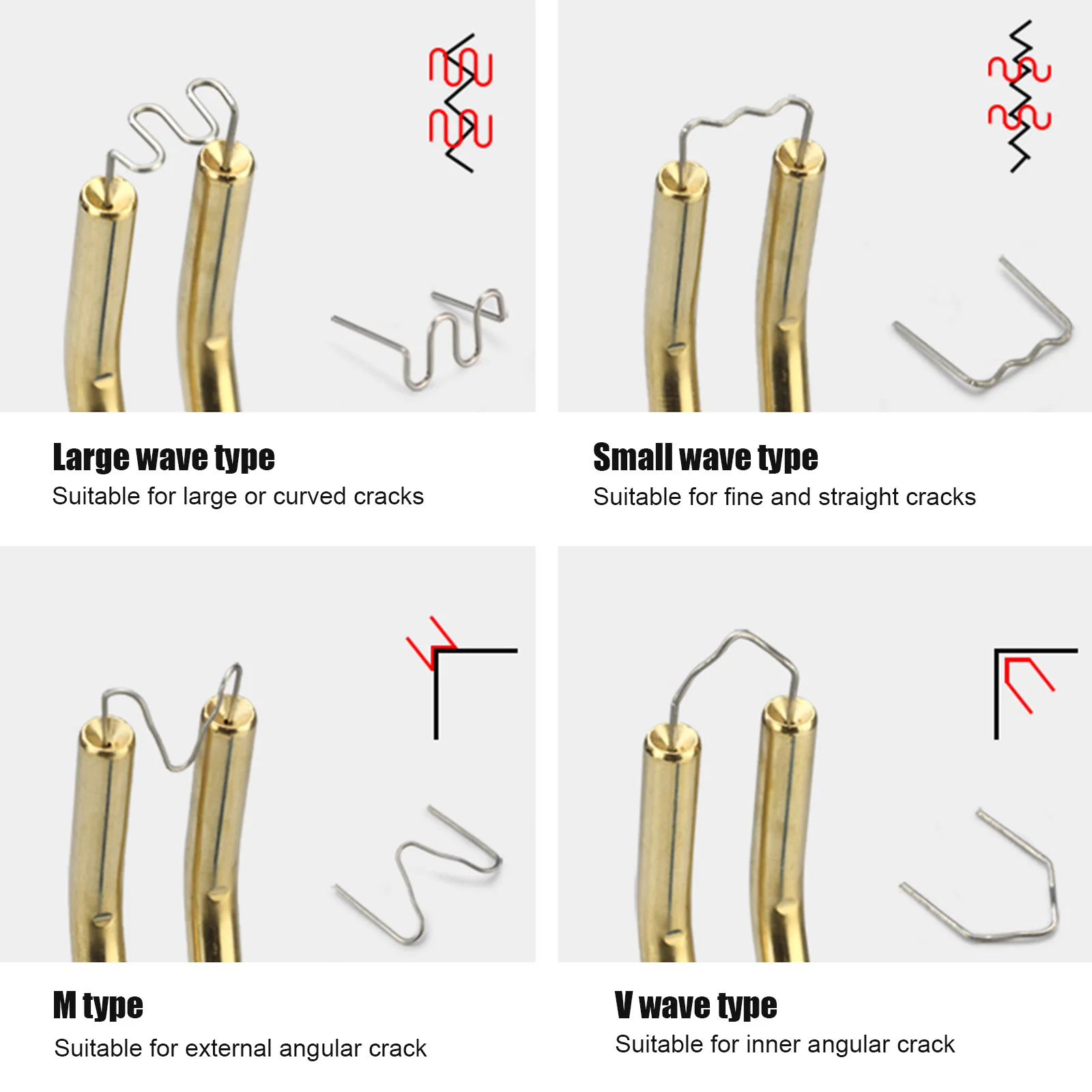 Large wave type
Suitable for large or curved cracks

Small wave type
Suitable for fine and straight cracks

M type
Suitable for external angular crack

V wave type
Suitable for inner angular crack