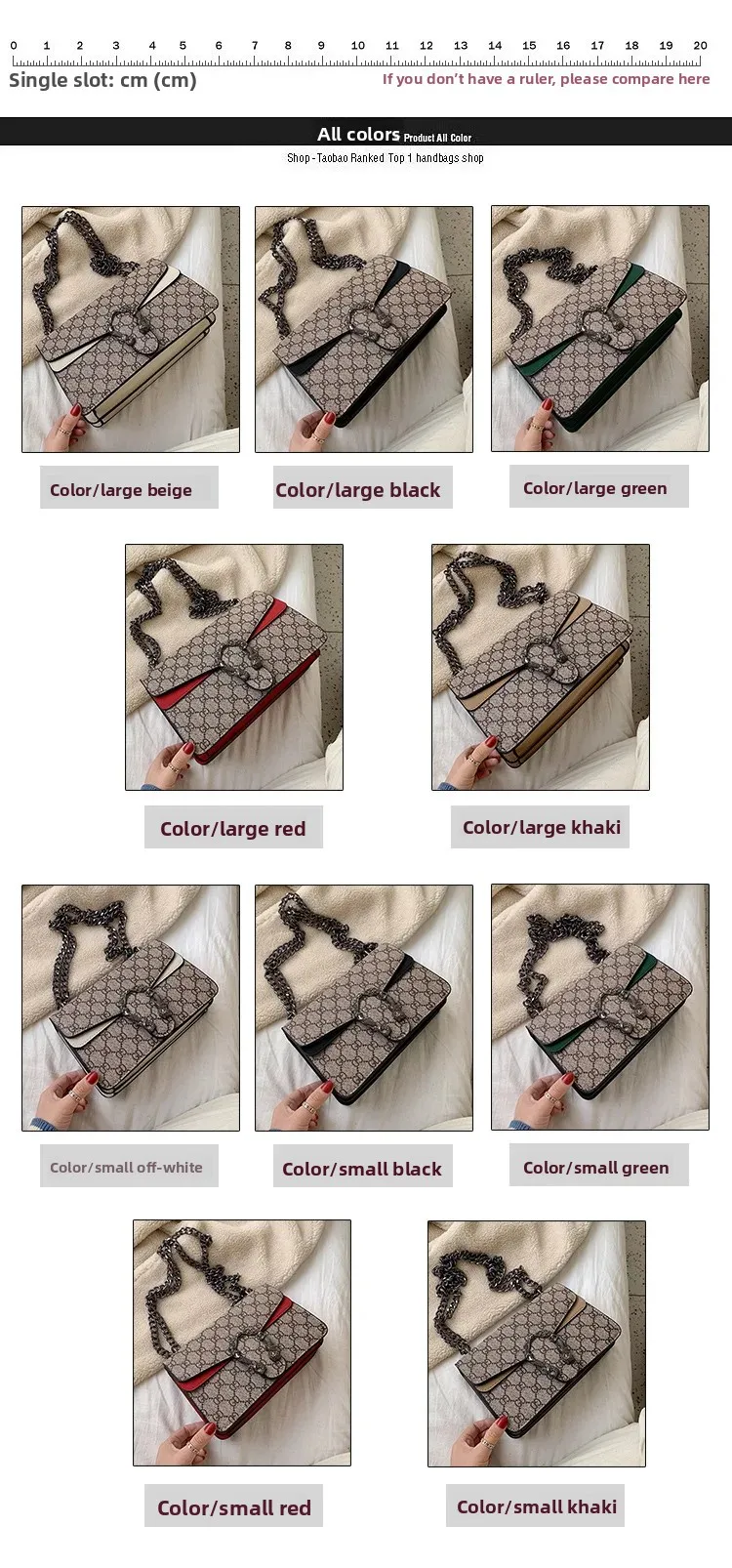 0 1 2 3 4 5 6 7 8 9 10 11 12 13 14 15 16 17 18 19 20

Single slot: cm (cm)

If you don't have a ruler, please compare here

All colors Product All Color

Shop - Taobao Ranked Top 1 handbags shop

Color/large beige

Color/large black

Color/large green

Color/large red

Color/large khaki

Color/small off-white

Color/small black

Color/small green

Color/small red

Color/small khaki