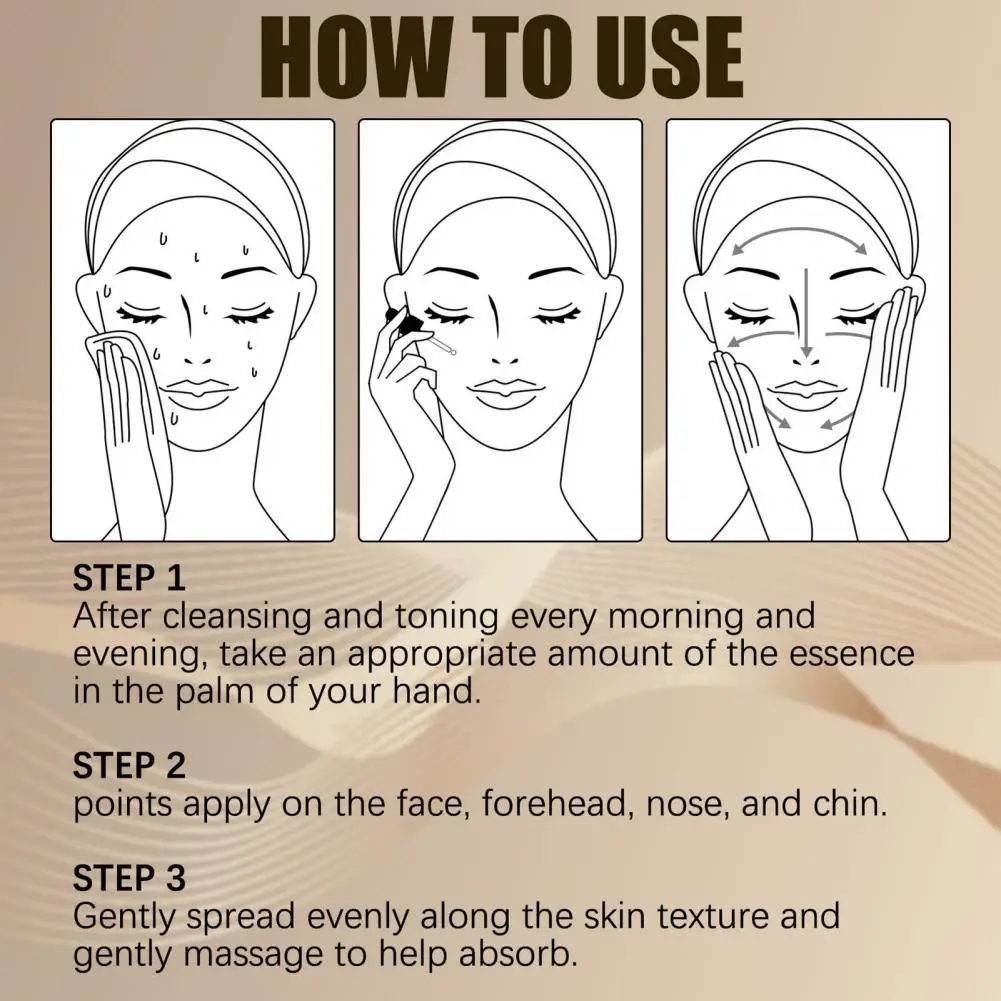 HOW TO USE

STEP 1
After cleansing and toning every morning and evening, take an appropriate amount of the essence in the palm of your hand.

STEP 2
points apply on the face, forehead, nose, and chin.

STEP 3
Gently spread evenly along the skin texture and gently massage to help absorb.