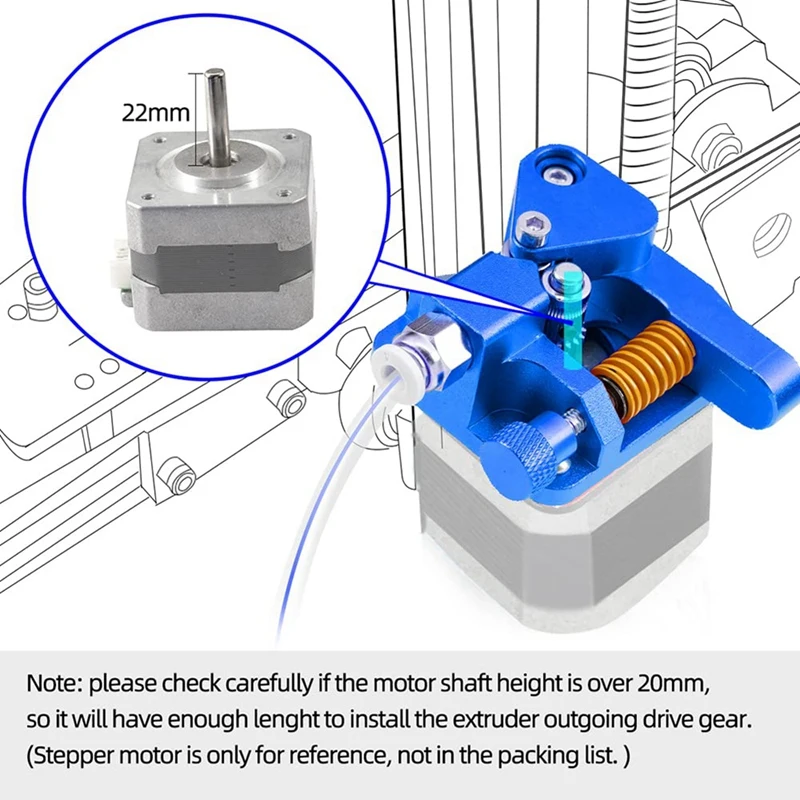 22mm

Note: please check carefully if the motor shaft height is over 20mm, so it will have enough lenght to install the extruder outgoing drive gear. (Stepper motor is only for reference, not in the packing list. )