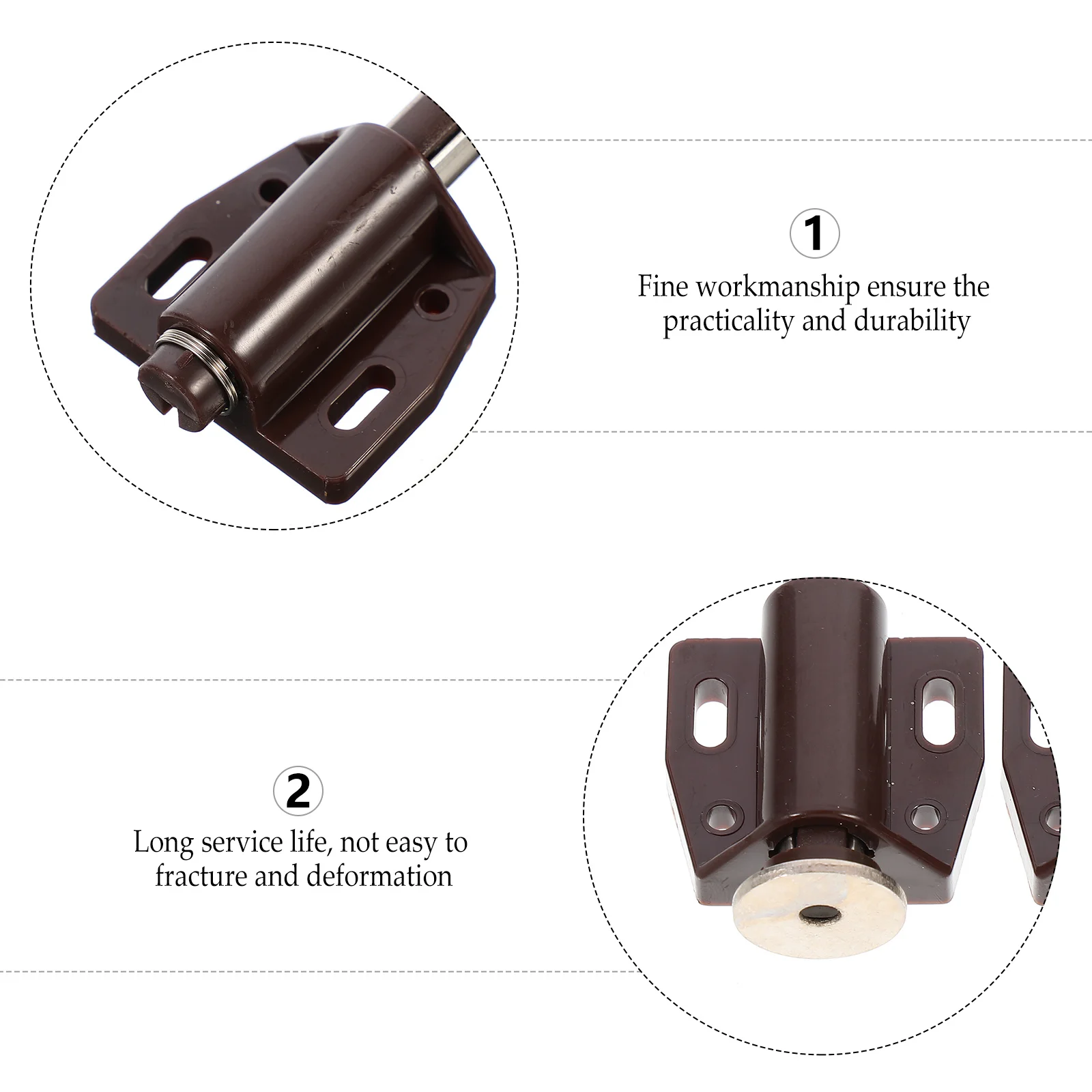 1

Fine workmanship ensure the practicality and durability

2

Long service life, not easy to fracture and deformation