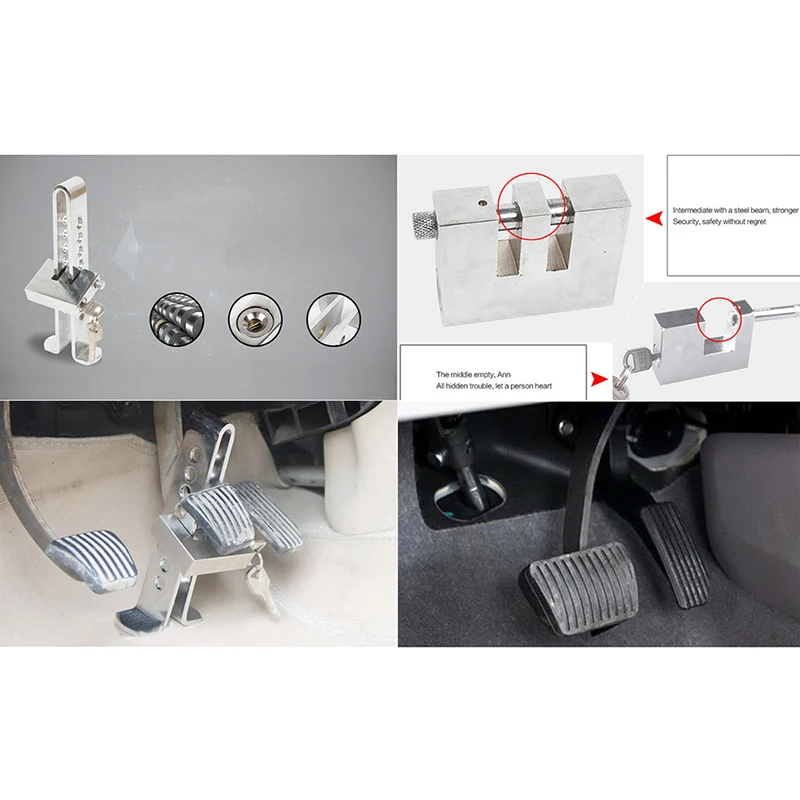 Intermediate with a steel beam, stronger
Security, safety without regret

The middle empty, Ann
All hidden trouble, let a person heart