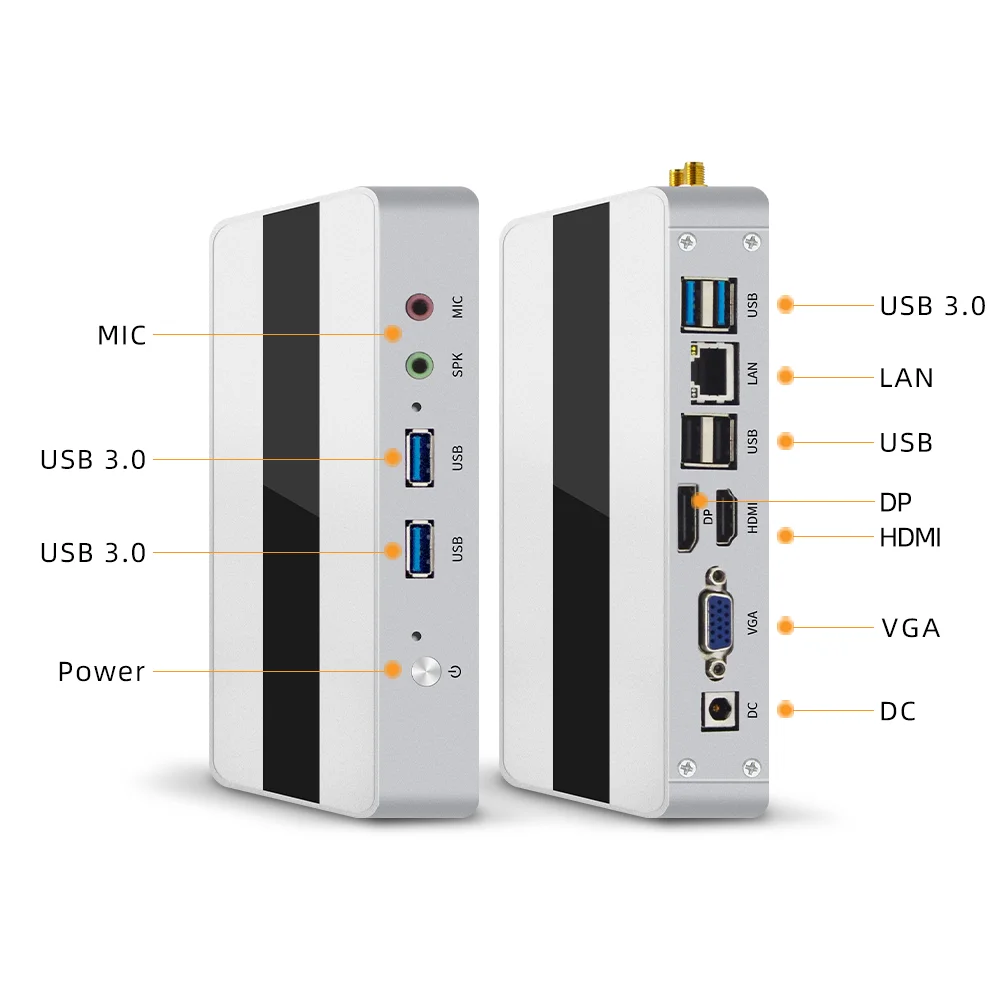 MIC
USB 3.0
USB 3.0
Power
MIC
SPK
USB
USB
USB
LAN
USB
DP
HDMI
VGA
DC
USB 3.0
LAN
USB
DP
HDMI
VGA
DC