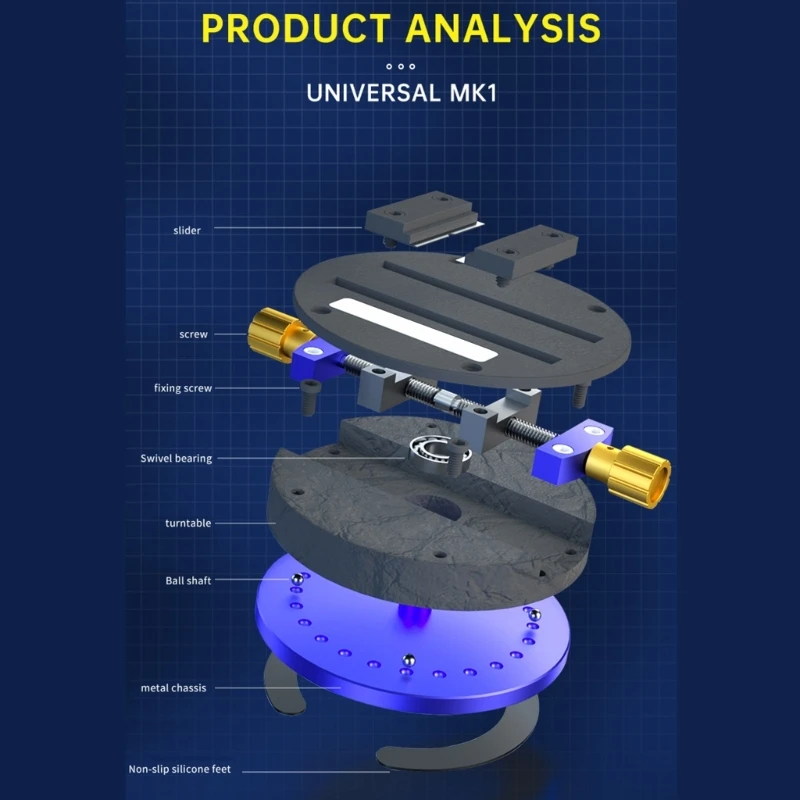 PRODUCT ANALYSIS

UNIVERSAL MK1

slider

screw

fixing screw

Swivel bearing

turntable

Ball shaft

metal chassis

Non-slip silicone feet