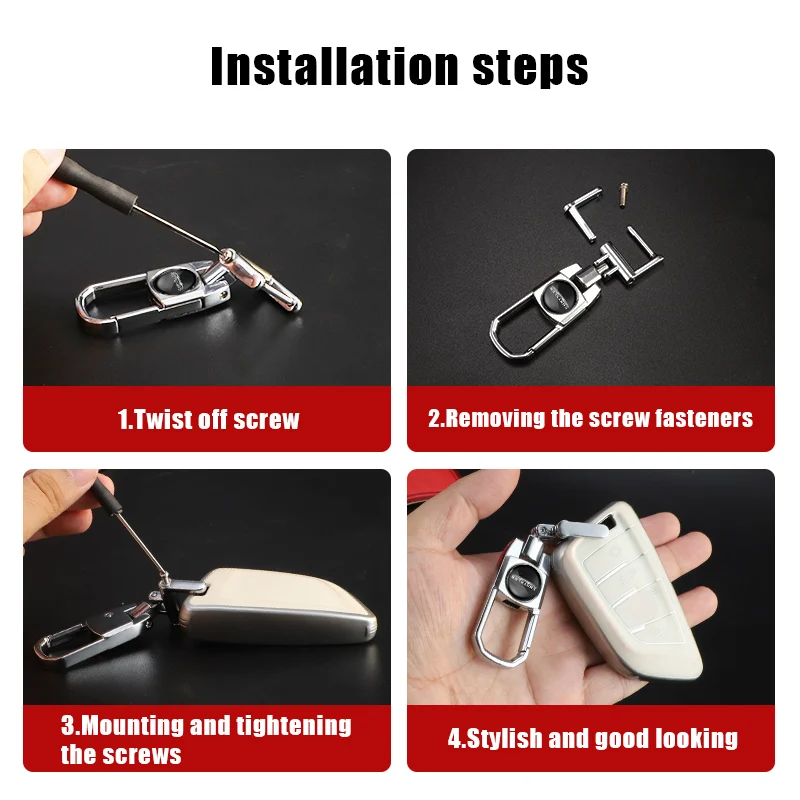 Installation steps

1.Twist off screw

2.Removing the screw fasteners

3.Mounting and tightening the screws

4.Stylish and good looking