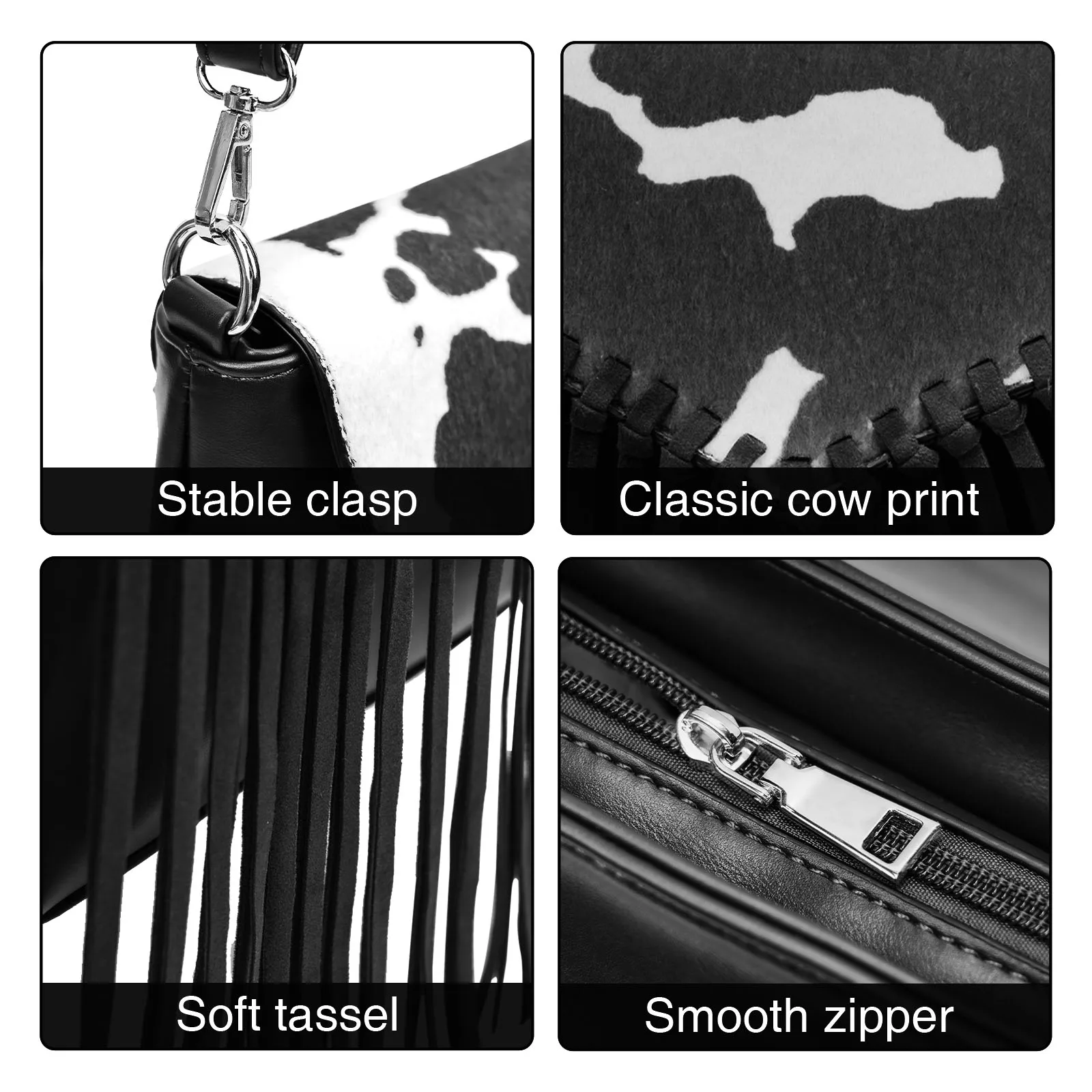 Stable clasp

Classic cow print

Soft tassel

Smooth zipper