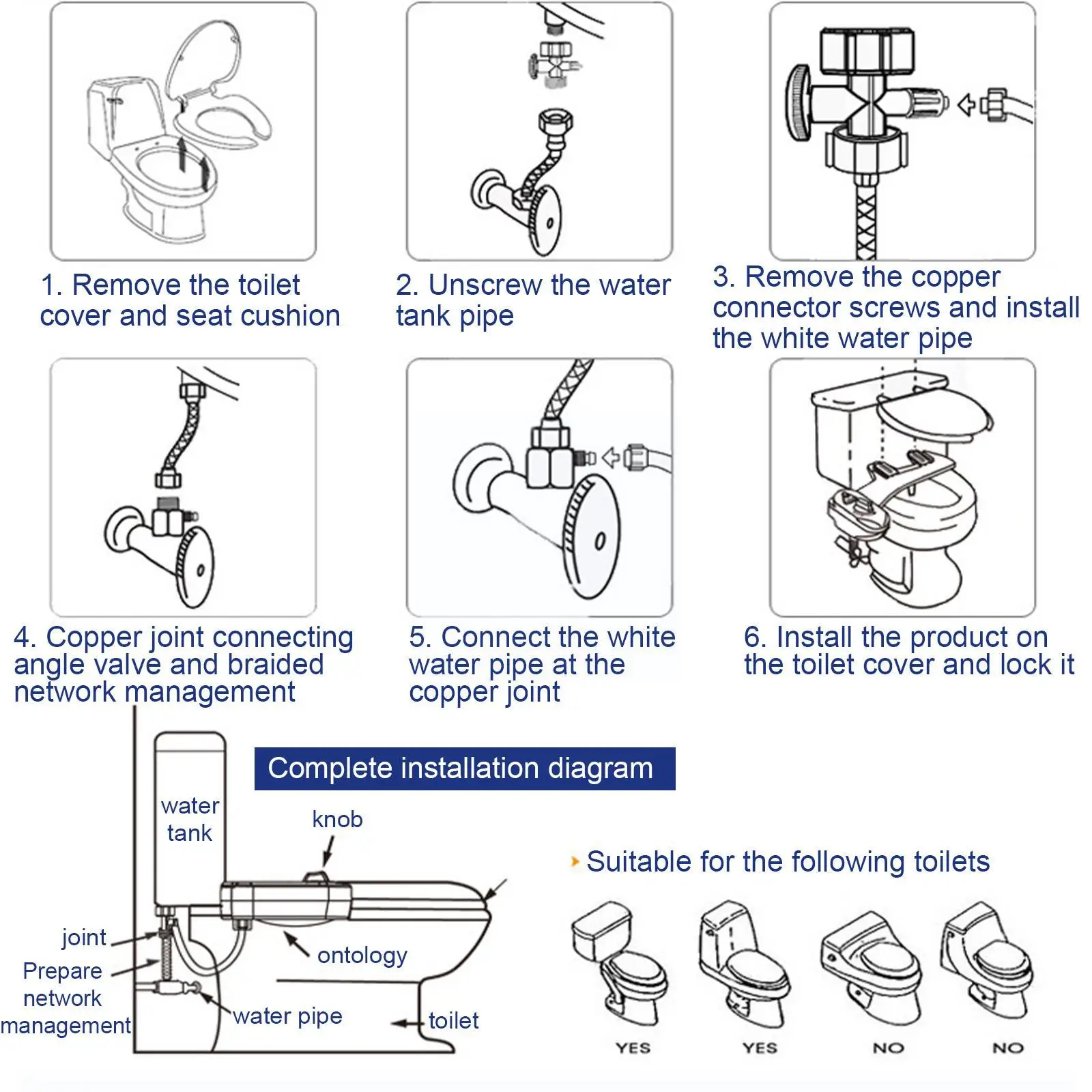 1. Remove the toilet cover and seat cushion

2. Unscrew the water tank pipe

3. Remove the copper connector screws and install the white water pipe

4. Copper joint connecting angle valve and braided network management

5. Connect the white water pipe at the copper joint

6. Install the product on the toilet cover and lock it

Complete installation diagram

water tank

knob

joint

Prepare network management

ontology

water pipe

toilet

Suitable for the following toilets

YES

YES

NO

NO