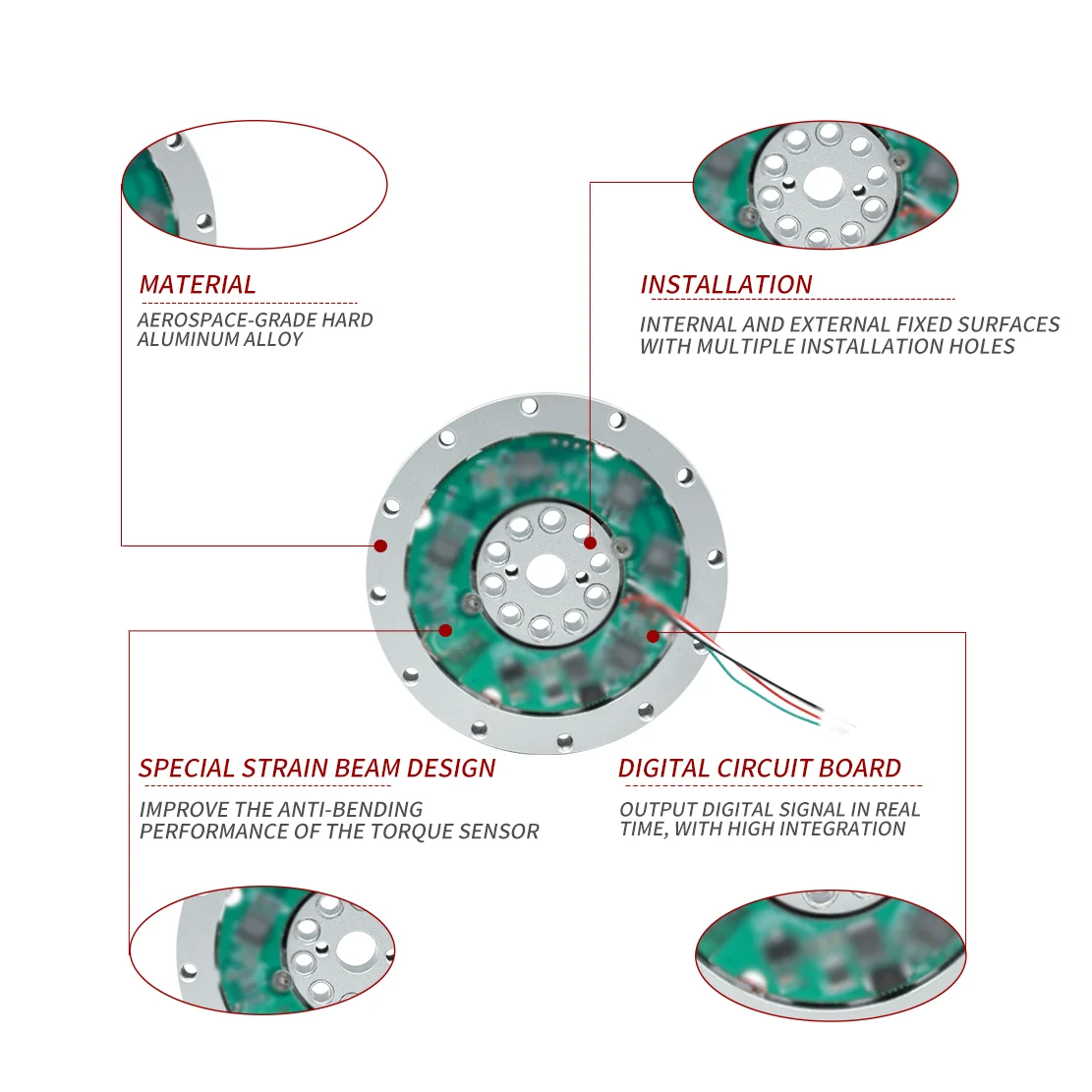 MATERIAL

AEROSPACE-GRADE HARD ALUMINUM ALLOY

INSTALLATION

INTERNAL AND EXTERNAL FIXED SURFACES WITH MULTIPLE INSTALLATION HOLES

SPECIAL STRAIN BEAM DESIGN

IMPROVE THE ANTI-BENDING PERFORMANCE OF THE TORQUE SENSOR

DIGITAL CIRCUIT BOARD

OUTPUT DIGITAL SIGNAL IN REAL TIME, WITH HIGH INTEGRATION