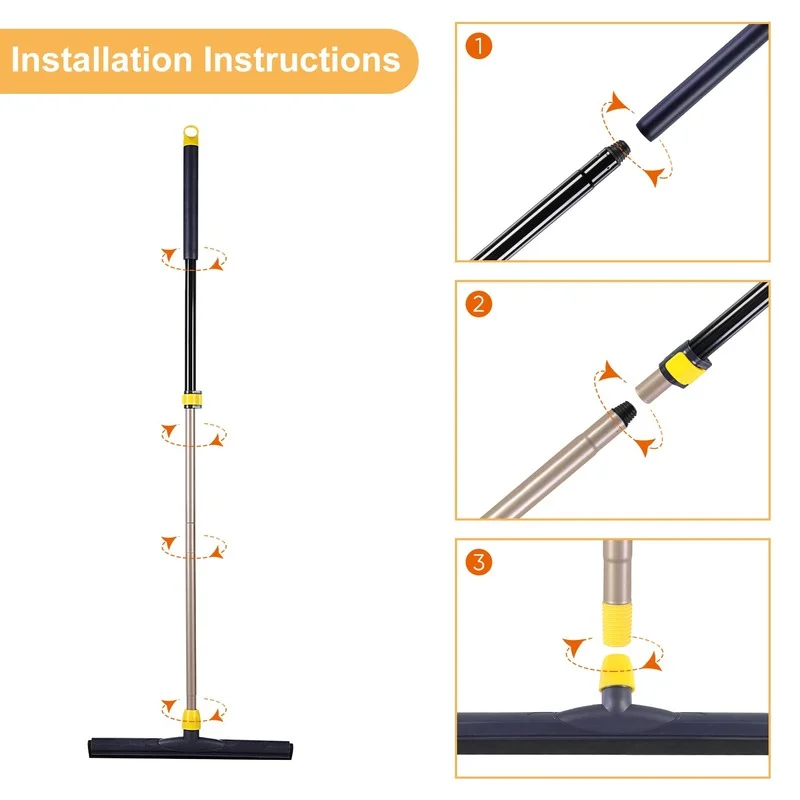 Installation Instructions

1

2

3