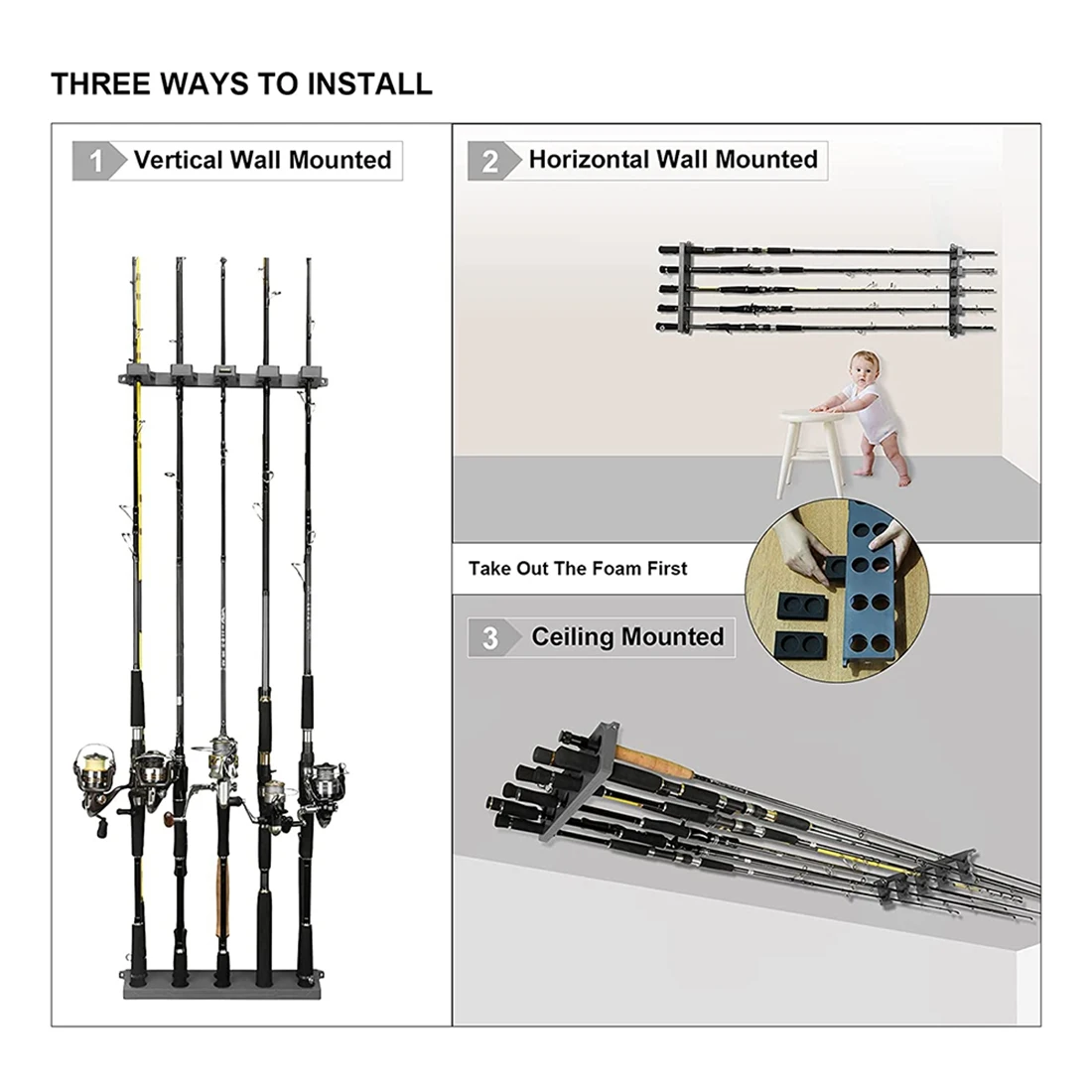 THREE WAYS TO INSTALL

1 Vertical Wall Mounted

2 Horizontal Wall Mounted

Take Out The Foam First

3 Ceiling Mounted