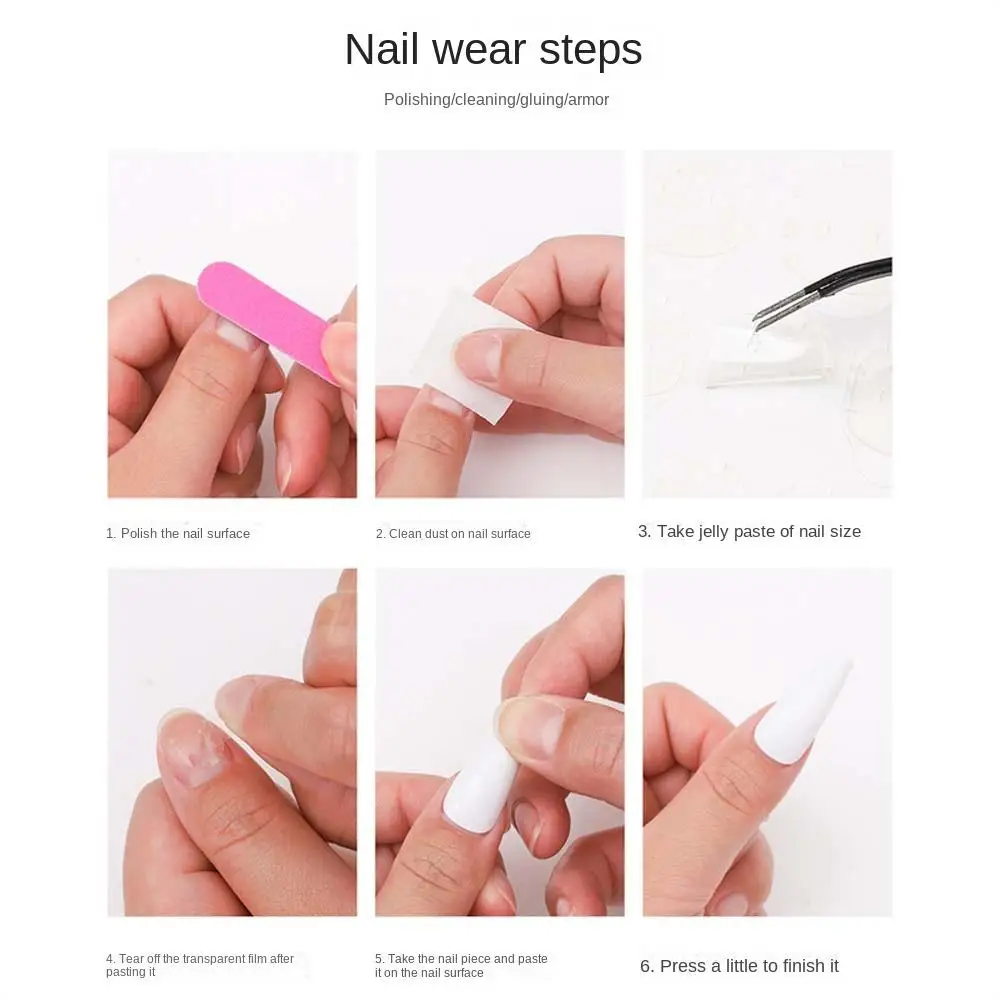 Nail wear steps

Polishing/cleaning/gluing/armor

1. Polish the nail surface

2. Clean dust on nail surface

3. Take jelly paste of nail size

4. Tear off the transparent film after pasting it

5. Take the nail piece and paste it on the nail surface

6. Press a little to finish it