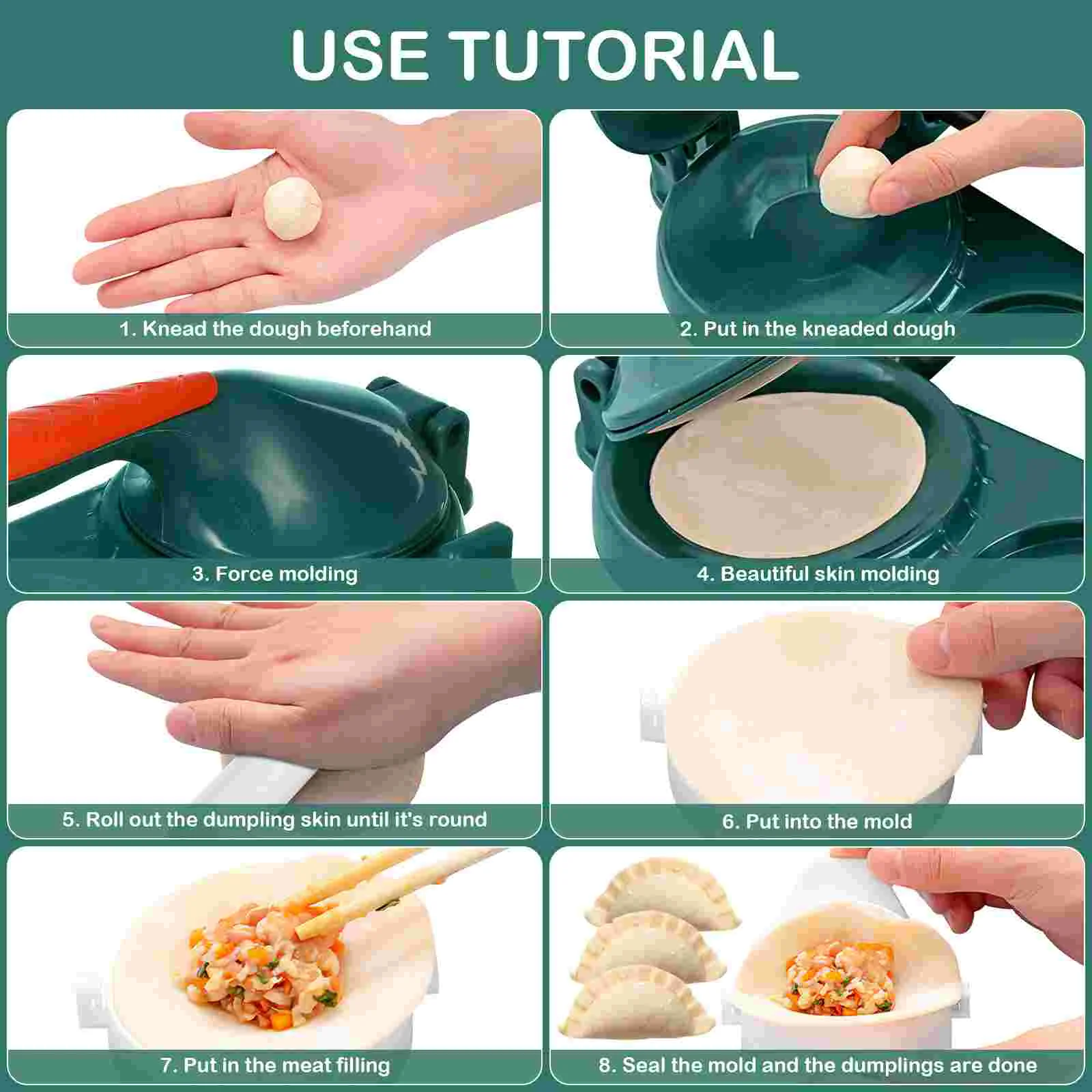 USE TUTORIAL

1. Knead the dough beforehand

2. Put in the kneaded dough

3. Force molding

4. Beautiful skin molding

5. Roll out the dumpling skin until it's round

6. Put into the mold

7. Put in the meat filling

8. Seal the mold and the dumplings are done