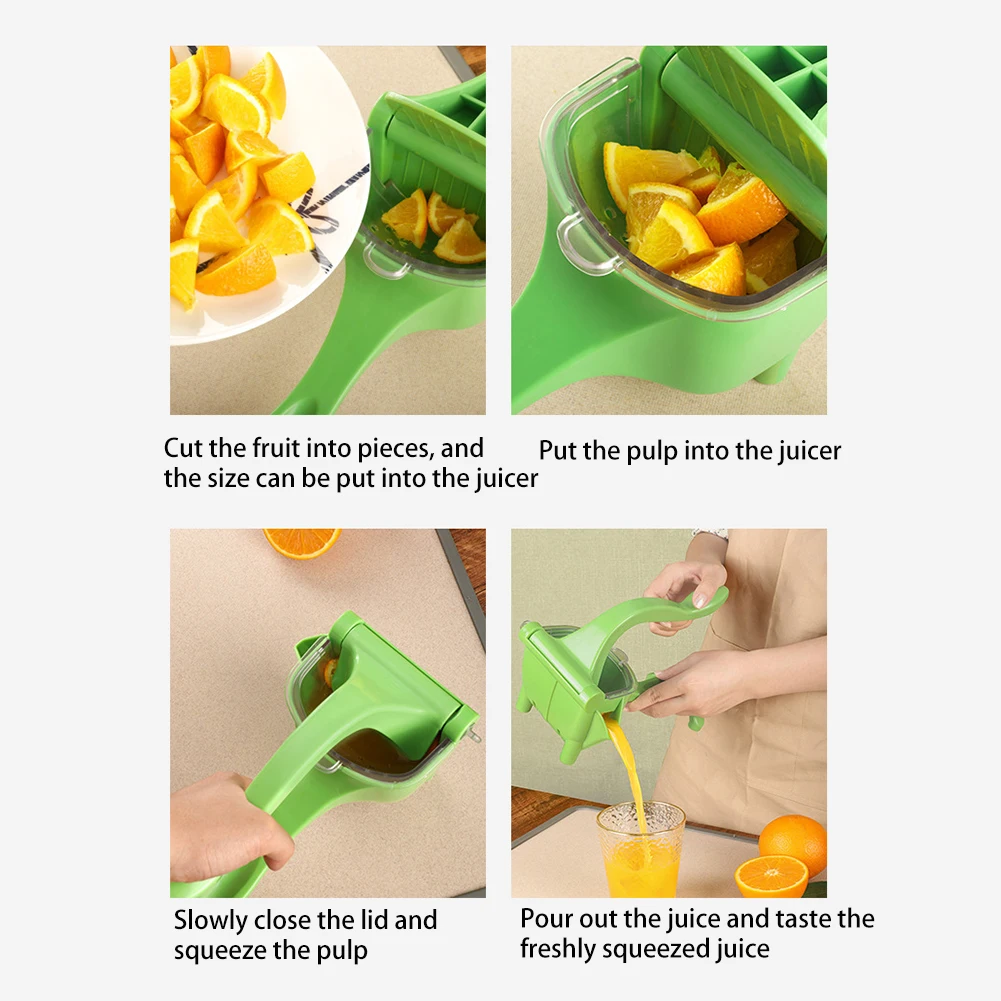 Cut the fruit into pieces, and the size can be put into the juicer

Put the pulp into the juicer

Slowly close the lid and squeeze the pulp

Pour out the juice and taste the freshly squeezed juice