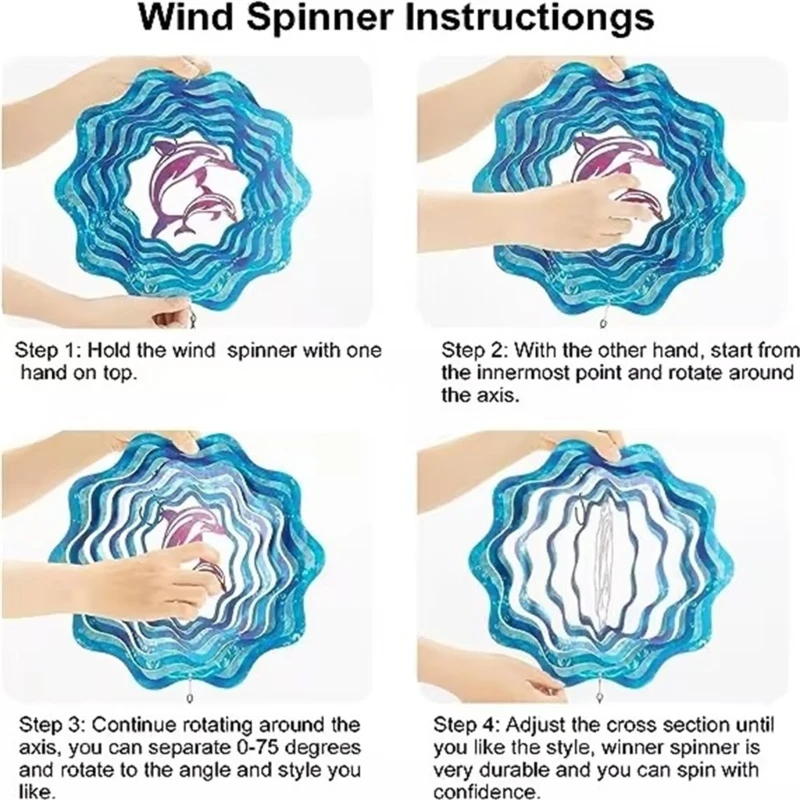 Wind Spinner Instructiongs

Step 1: Hold the wind spinner with one hand on top.

Step 2: With the other hand, start from the innermost point and rotate around the axis.

Step 3: Continue rotating around the axis, you can separate 0-75 degrees and rotate to the angle and style you like.

Step 4: Adjust the cross section until you like the style, winner spinner is very durable and you can spin with confidence.