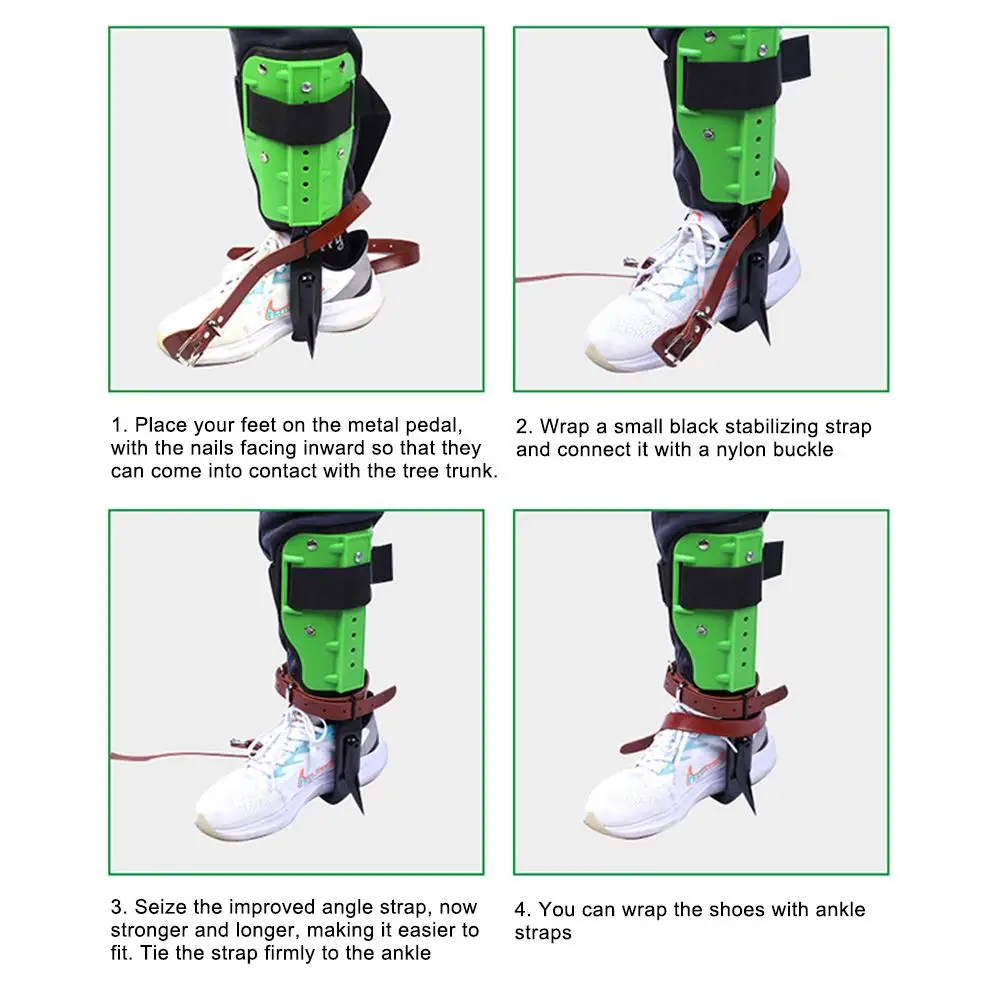 1. Place your feet on the metal pedal, with the nails facing inward so that they can come into contact with the tree trunk.

2. Wrap a small black stabilizing strap and connect it with a nylon buckle

3. Seize the improved angle strap, now stronger and longer, making it easier to fit. Tie the strap firmly to the ankle

4. You can wrap the shoes with ankle straps