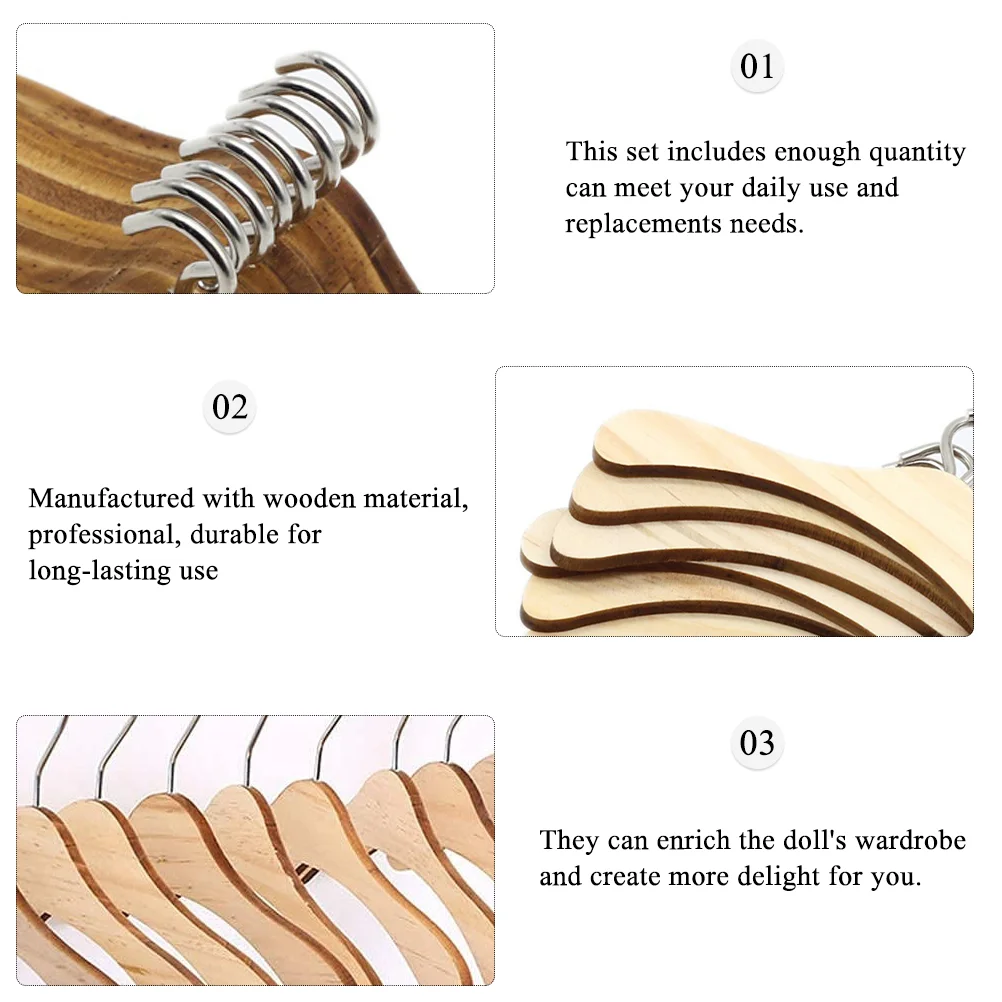 01

This set includes enough quantity can meet your daily use and replacements needs.

02

Manufactured with wooden material, professional, durable for long-lasting use

03

They can enrich the doll's wardrobe and create more delight for you.