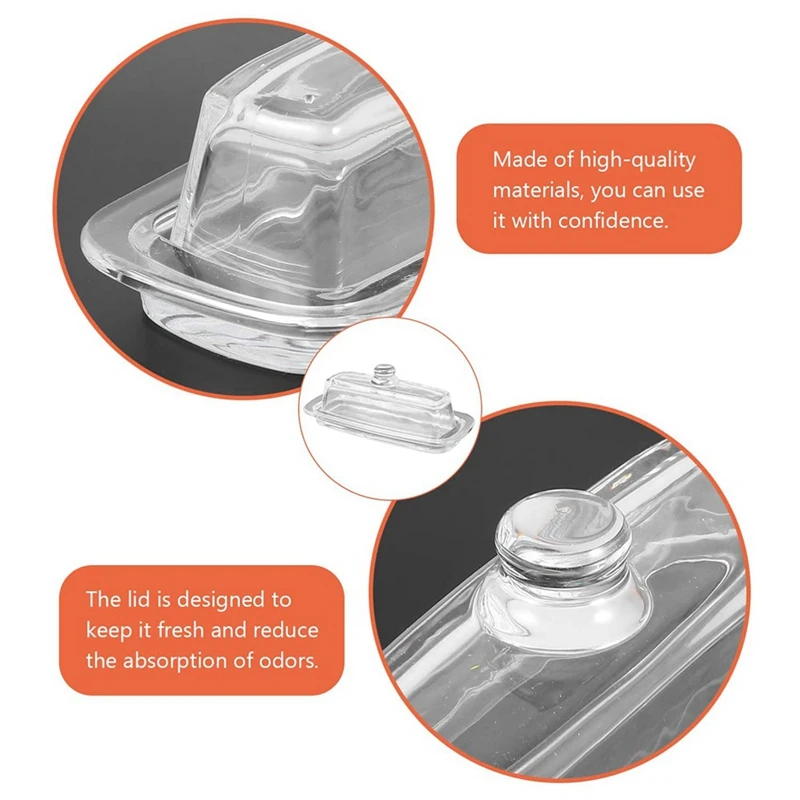 Made of high-quality materials, you can use it with confidence.

The lid is designed to keep it fresh and reduce the absorption of odors.