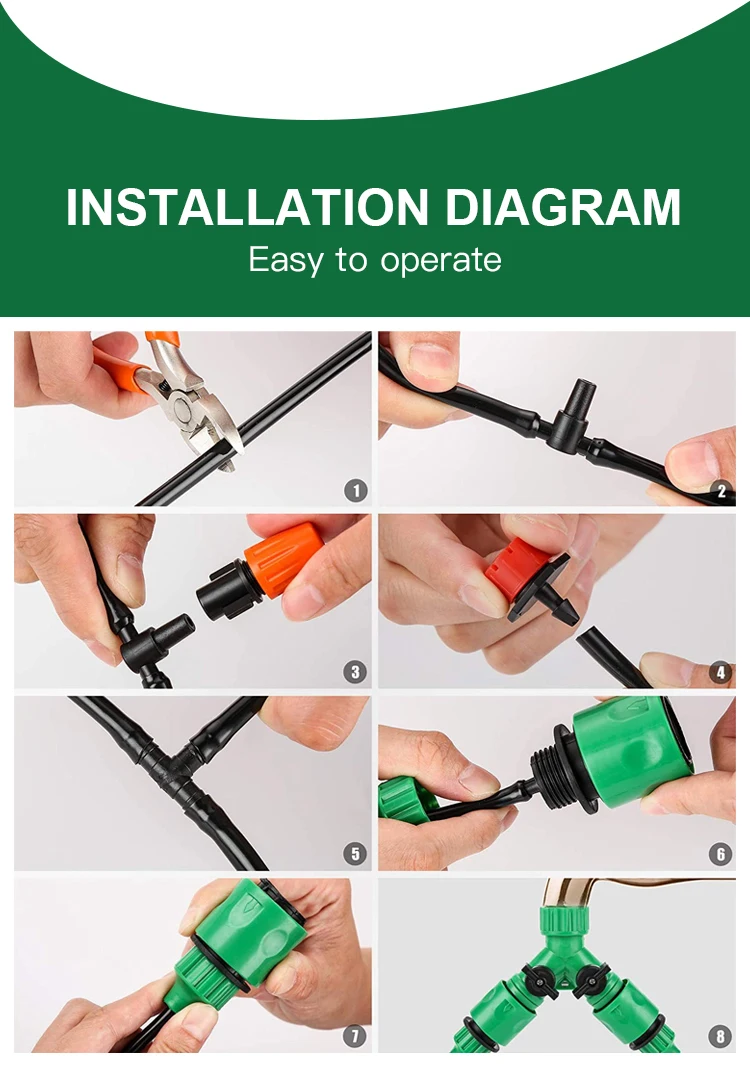 INSTALLATION DIAGRAM
Easy to operate

1
2
3
4
5
6
7
8