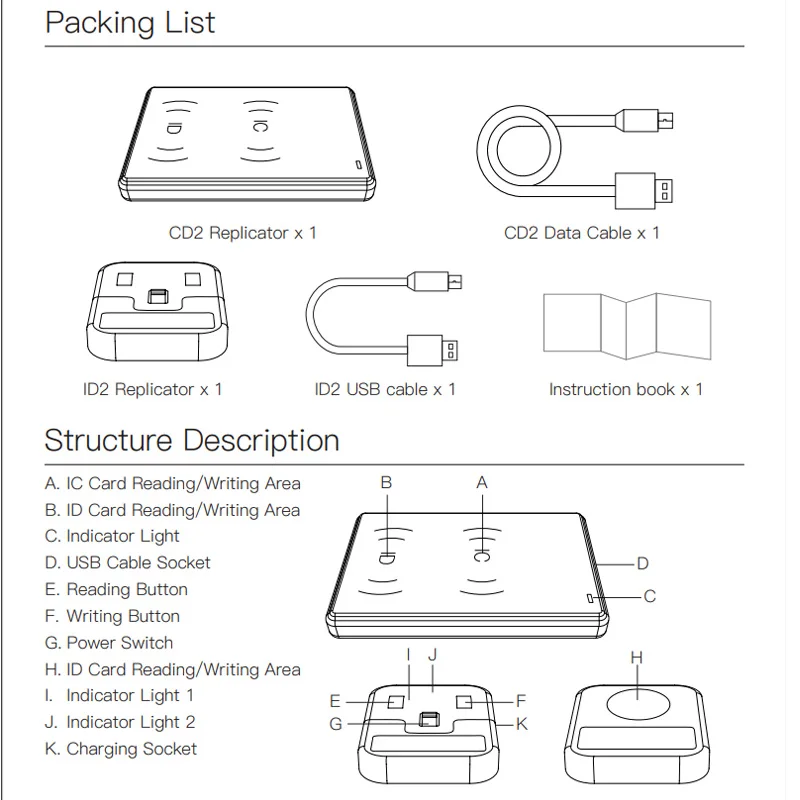 Packing List

ID IC

CD2 Replicator x 1

CD2 Data Cable x 1

ID2 Replicator x 1

ID2 USB cable x 1

Instruction book x 1

Structure Description

A. IC Card Reading/Writing Area
B. ID Card Reading/Writing Area
C. Indicator Light
D. USB Cable Socket
E. Reading Button
F. Writing Button
G. Power Switch
H. ID Card Reading/Writing Area
I. Indicator Light 1
J. Indicator Light 2
K. Charging Socket

B A
ID IC
D
C
I J
E F
G K
H