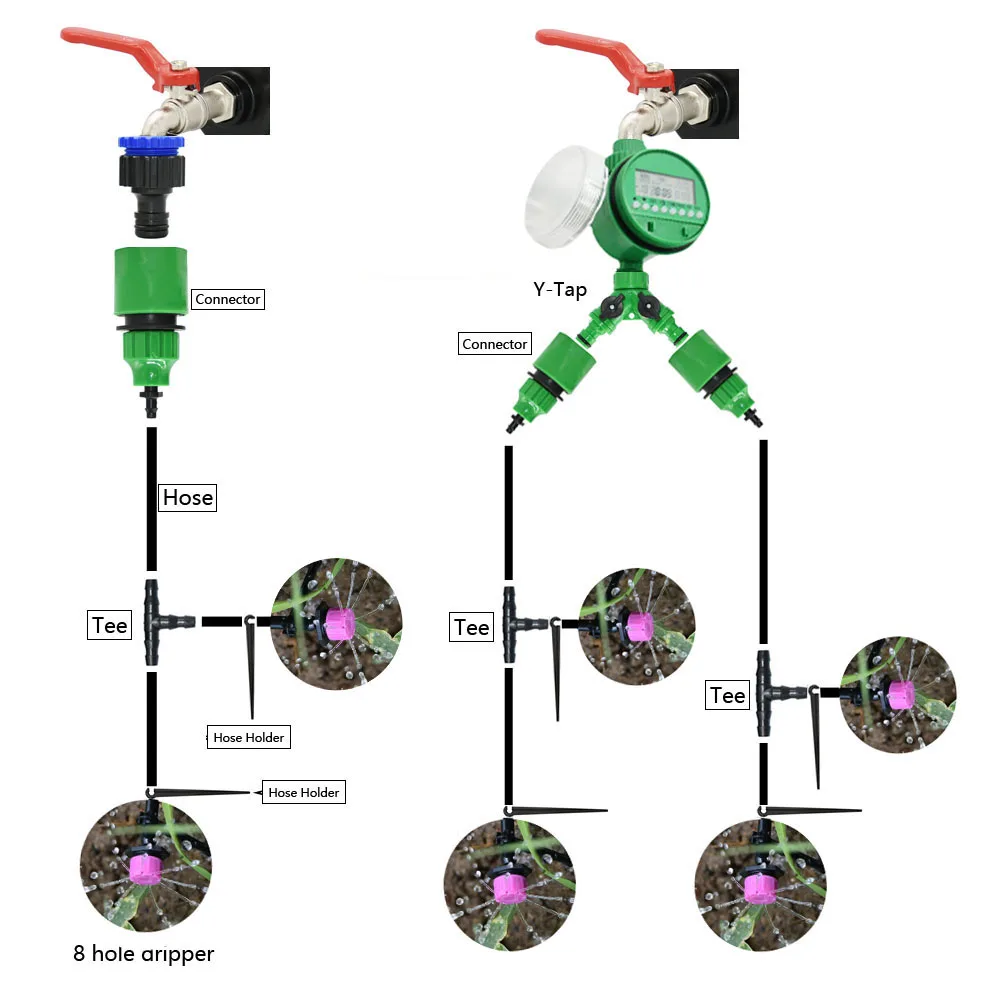 Connector

Hose

Tee

Hose Holder

Hose Holder

8 hole aripper

Y-Tap

Connector

Tee

Tee