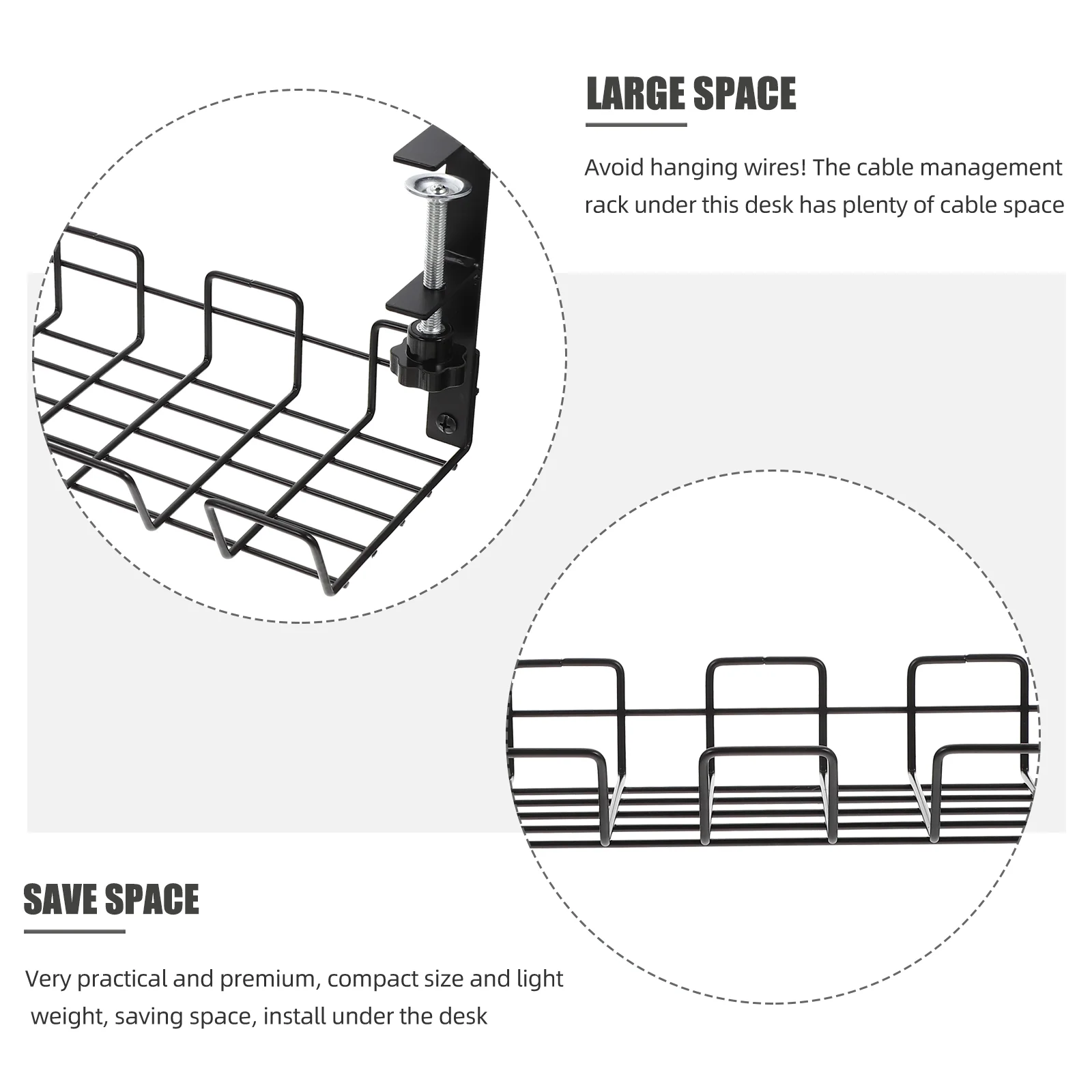 LARGE SPACE

Avoid hanging wires! The cable management rack under this desk has plenty of cable space

SAVE SPACE

Very practical and premium, compact size and light weight, saving space, install under the desk