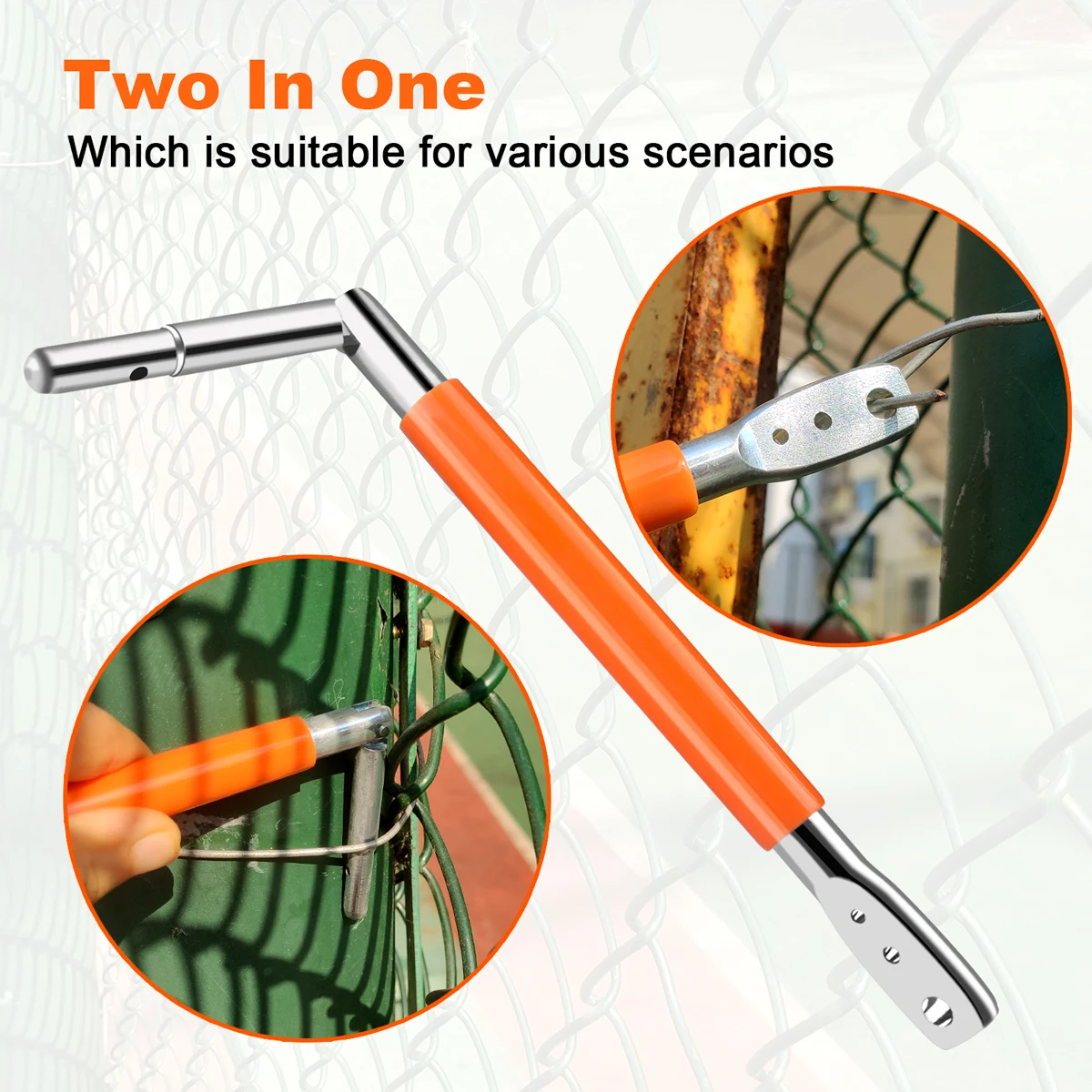 Two In One
Which is suitable for various scenarios