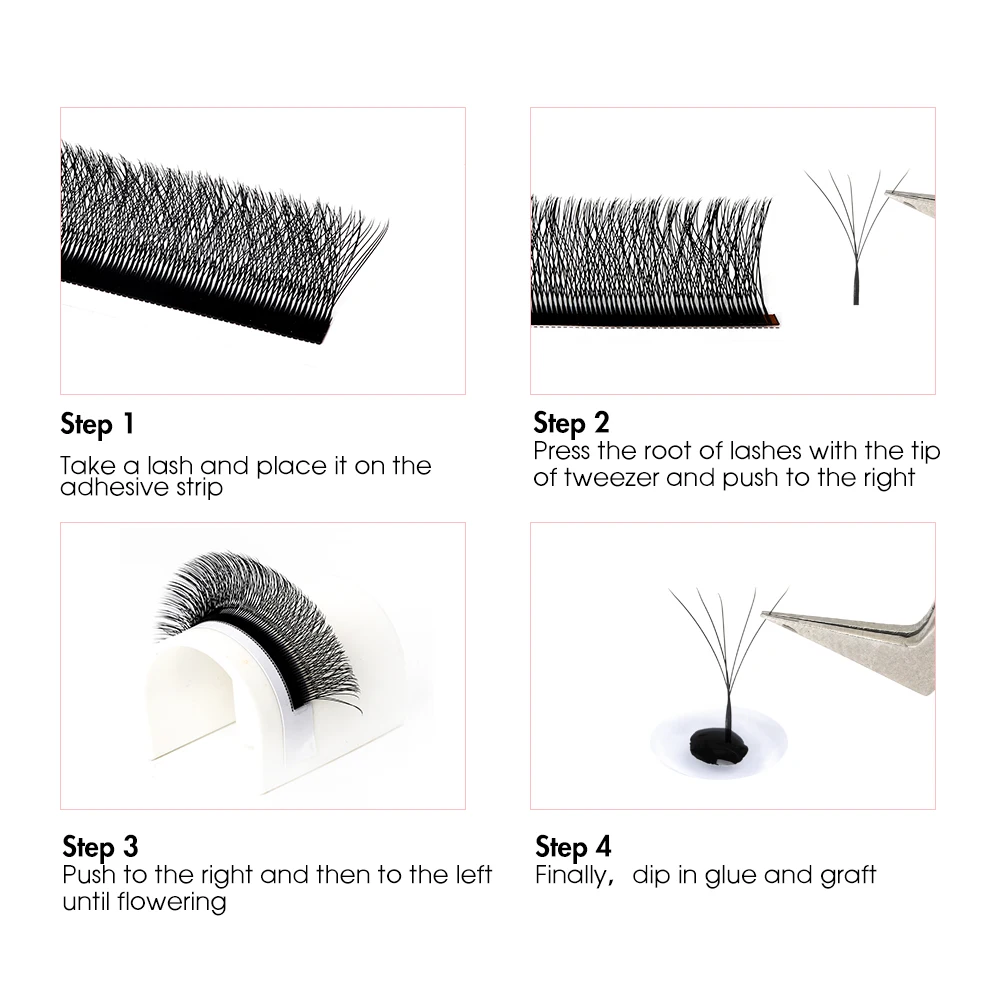 Step 1
Take a lash and place it on the adhesive strip

Step 2
Press the root of lashes with the tip of tweezer and push to the right

Step 3
Push to the right and then to the left until flowering

Step 4
Finally, dip in glue and graft