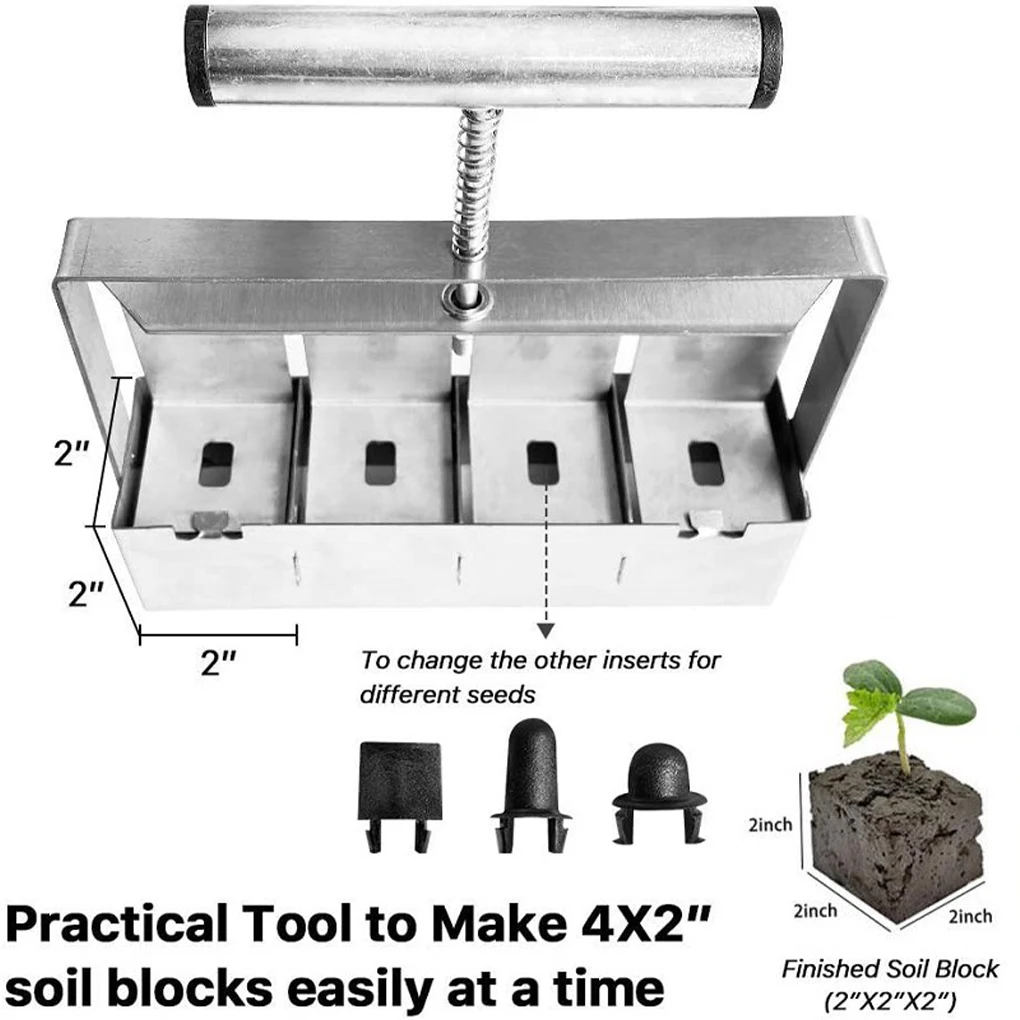 2"

2"

2"

To change the other inserts for different seeds

2inch

2inch

2inch

Practical Tool to Make 4X2" soil blocks easily at a time

Finished Soil Block (2"X2"X2")