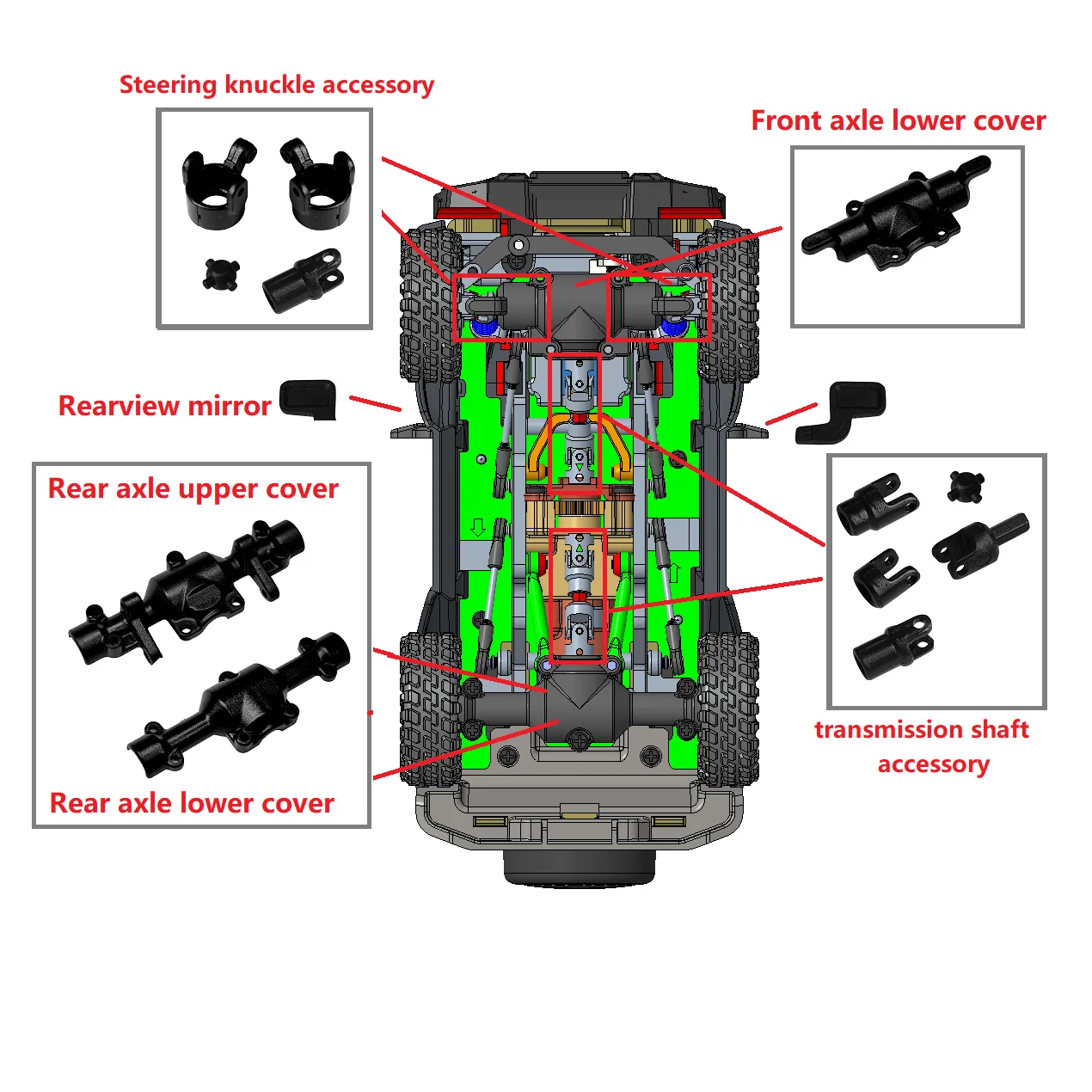 Steering knuckle accessory

Front axle lower cover

Rearview mirror

Rear axle upper cover

Rear axle lower cover

transmission shaft accessory