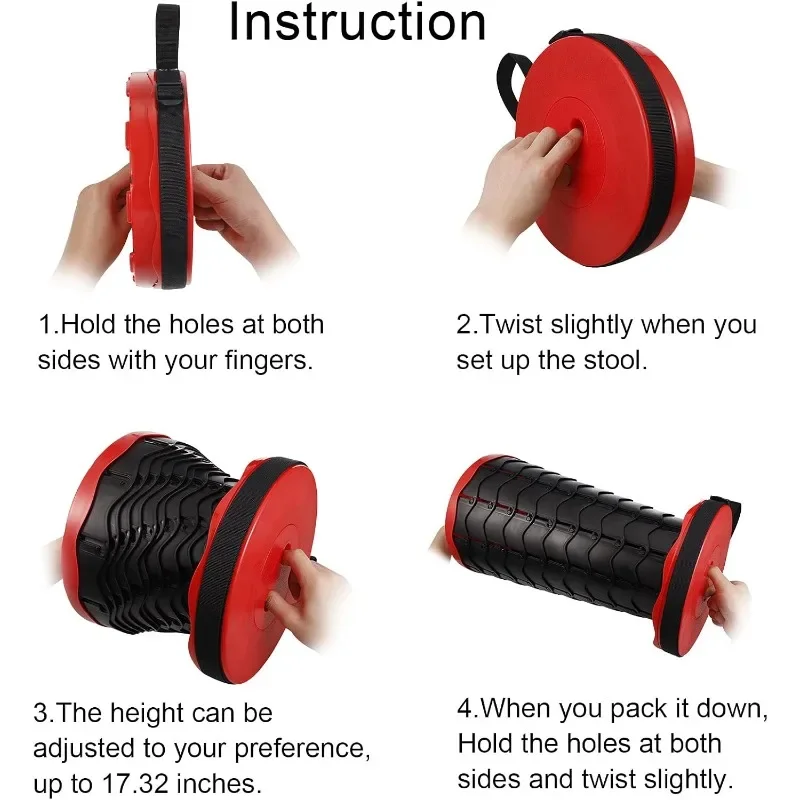 Instruction

1.Hold the holes at both sides with your fingers.

2.Twist slightly when you set up the stool.

3.The height can be adjusted to your preference, up to 17.32 inches.

4.When you pack it down, Hold the holes at both sides and twist slightly.