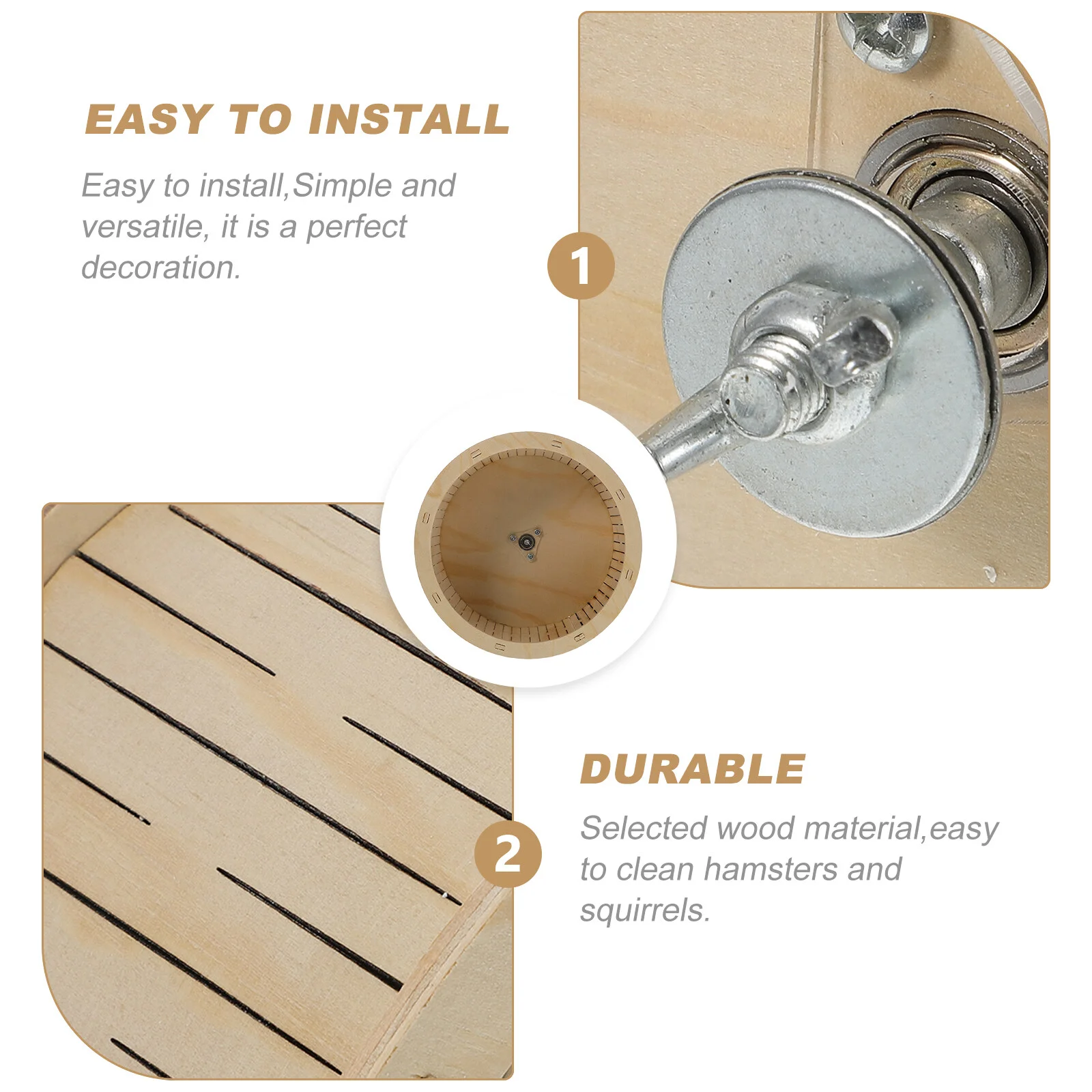 EASY TO INSTALL

Easy to install,Simple and versatile, it is a perfect decoration.

1

2

DURABLE

Selected wood material,easy to clean hamsters and squirrels.