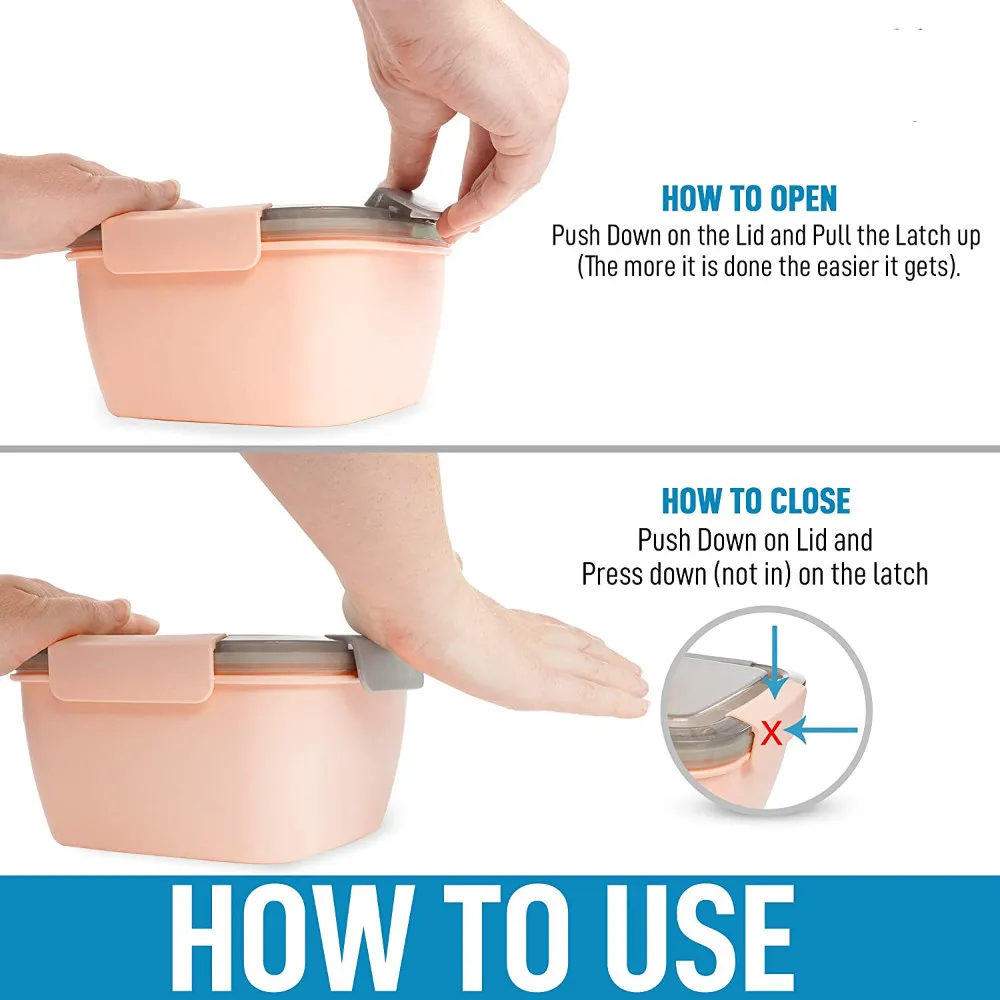 HOW TO OPEN
Push Down on the Lid and Pull the Latch up (The more it is done the easier it gets).

HOW TO CLOSE
Push Down on Lid and Press down (not in) on the latch

X

HOW TO USE