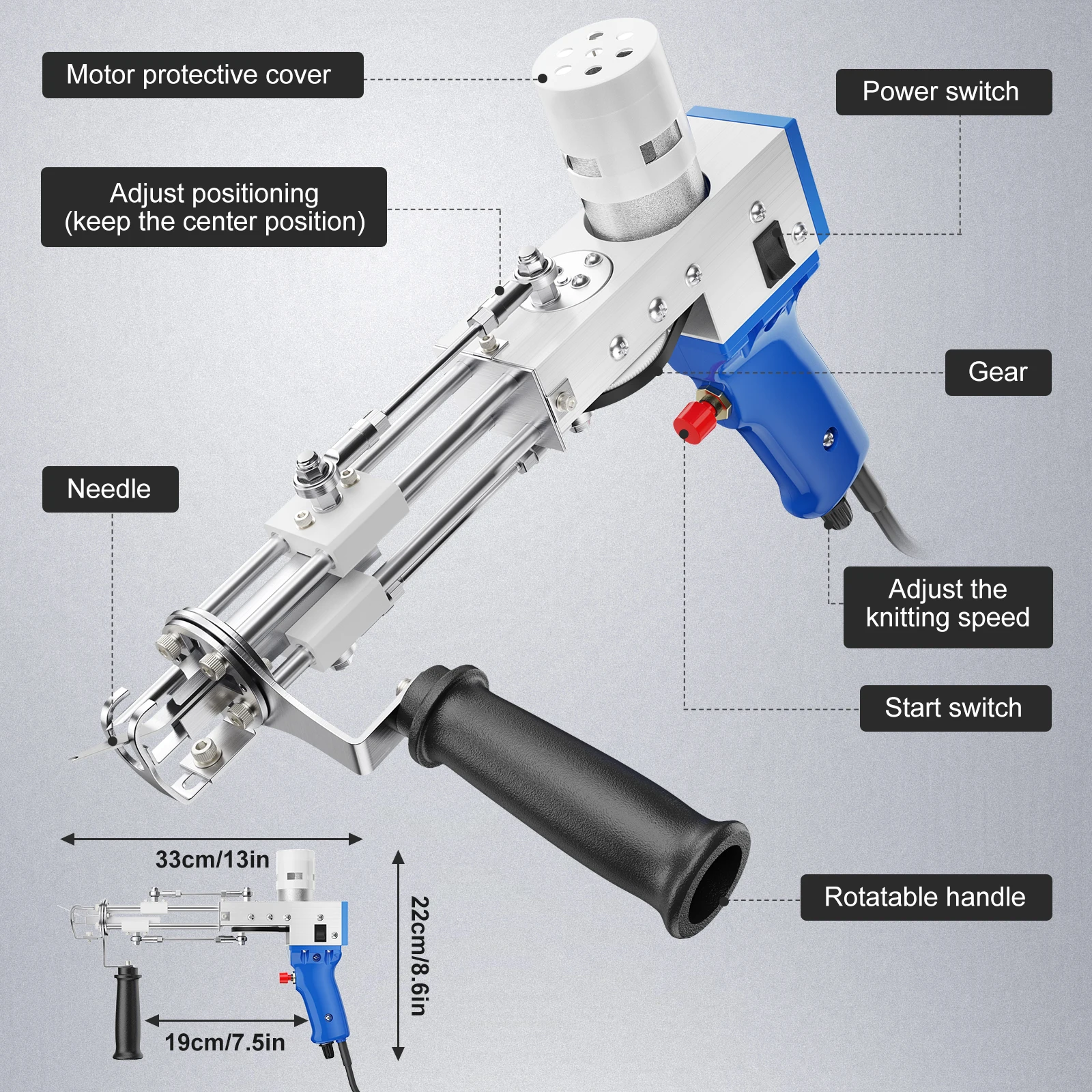 Motor protective cover

Power switch

Adjust positioning
(keep the center position)

Gear

Needle

Adjust the knitting speed

Start switch

Rotatable handle

33cm/13in

22cm/8.6in

19cm/7.5in