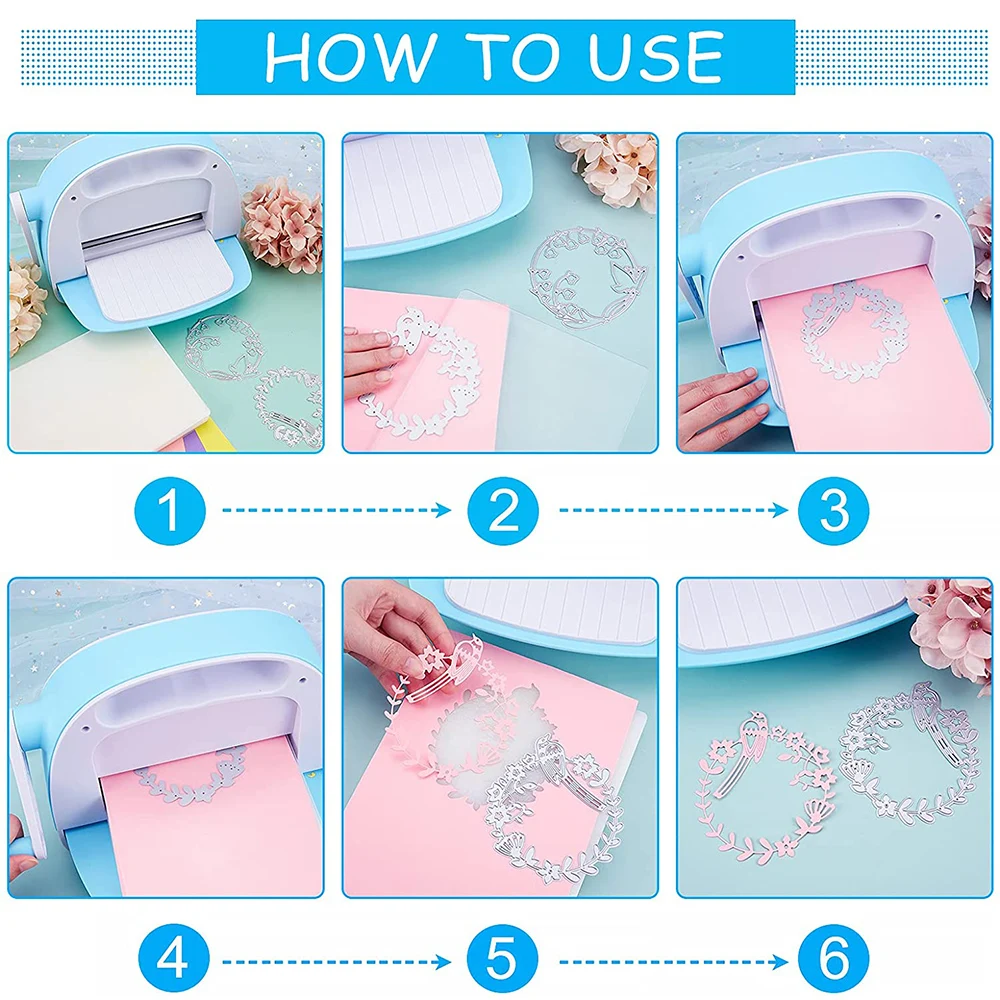 HOW TO USE

1

2

3

4

5

6