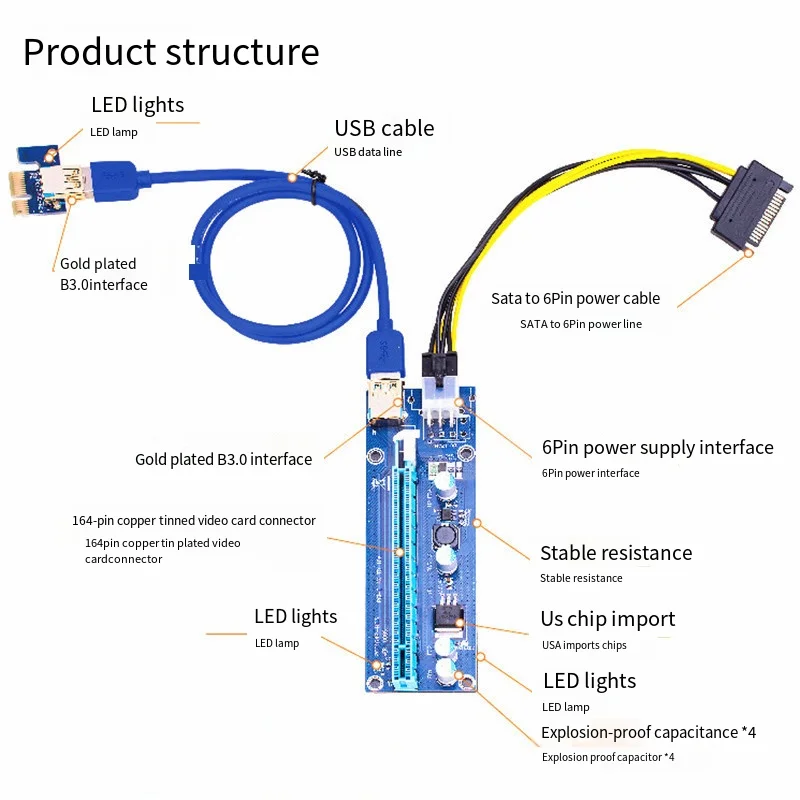 Product structure

LED lights
LED lamp

USB cable
USB data line

Gold plated
B3.0interface

Sata to 6Pin power cable
SATA to 6Pin power line

Gold plated B3.0 interface

6Pin power supply interface
6Pin power interface

164-pin copper tinned video card connector
164pin copper tin plated video cardconnector

Stable resistance
Stable resistance

LED lights
LED lamp

Us chip import
USA imports chips

LED lights
LED lamp

Explosion-proof capacitance *4
Explosion proof capacitor *4