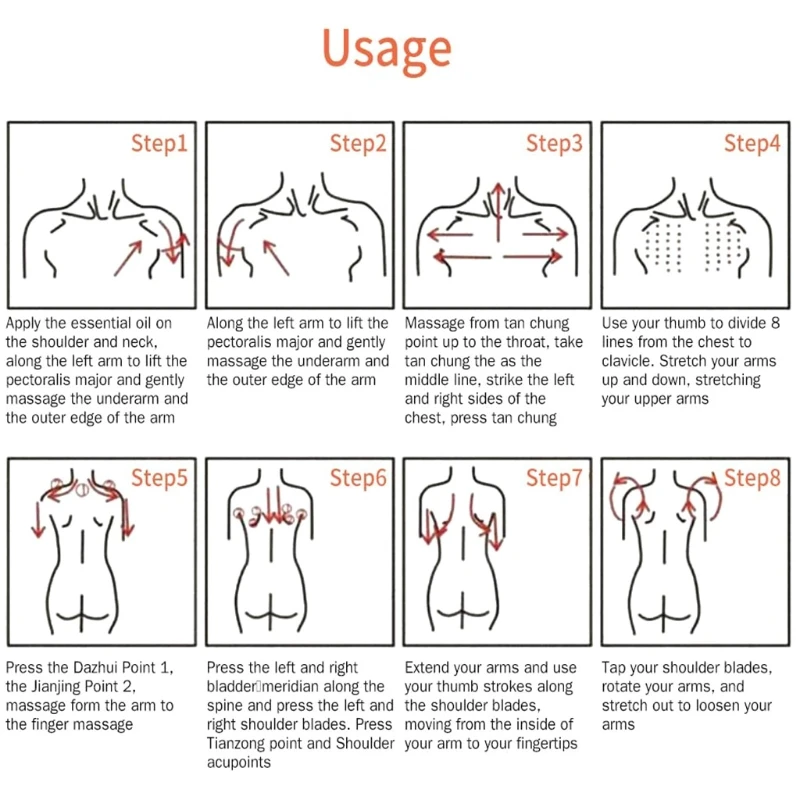 Usage

Step1

Apply the essential oil on the shoulder and neck, along the left arm to lift the pectoralis major and gently massage the underarm and the outer edge of the arm

Step2

Along the left arm to lift the pectoralis major and gently massage the underarm and the outer edge of the arm

Step3

Massage from tan chung point up to the throat, take tan chung the as the middle line, strike the left and right sides of the chest, press tan chung

Step4

Use your thumb to divide 8 lines from the chest to clavicle. Stretch your arms up and down, stretching your upper arms

Step5

Press the Dazhui Point 1, the Jianjing Point 2, massage form the arm to the finger massage

Step6

Press the left and right bladder meridian along the spine and press the left and right shoulder blades. Press Tianzong point and Shoulder acupoints

Step7

Extend your arms and use your thumb strokes along the shoulder blades, moving from the inside of your arm to your fingertips

Step8

Tap your shoulder blades, rotate your arms, and stretch out to loosen your arms