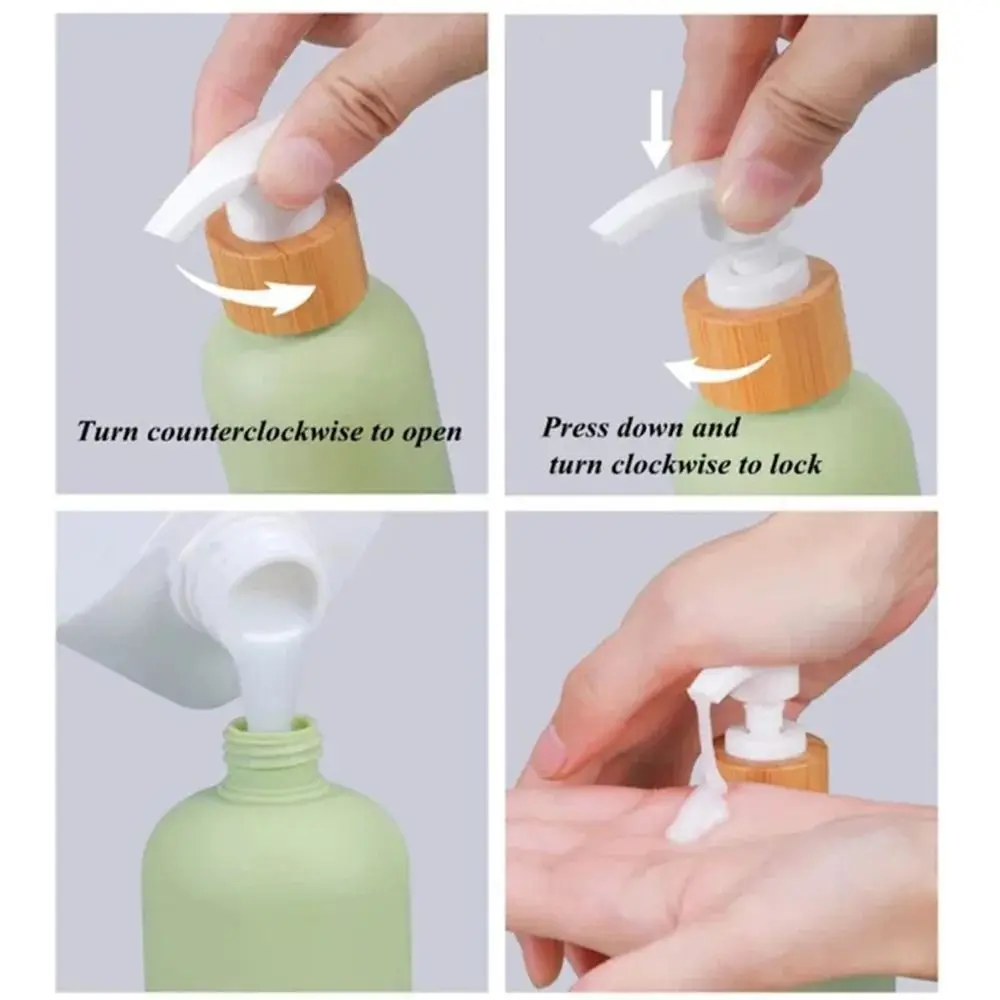 Turn counterclockwise to open

Press down and
turn clockwise to lock