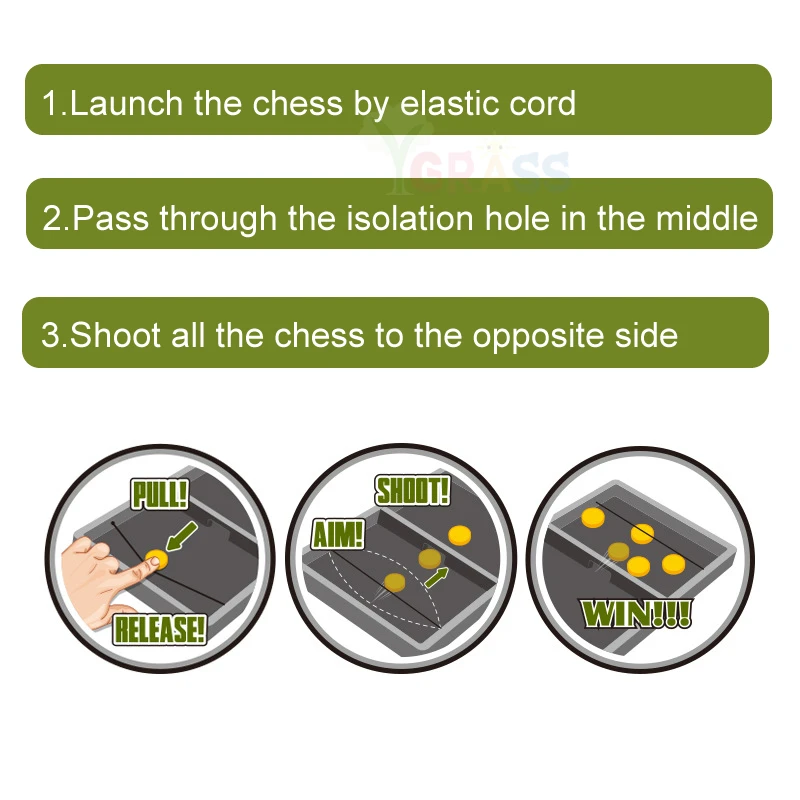 1.Launch the chess by elastic cord

YGRASS

2.Pass through the isolation hole in the middle

3.Shoot all the chess to the opposite side

PULL!

RELEASE!

SHOOT!

AIM!

WIN!!!