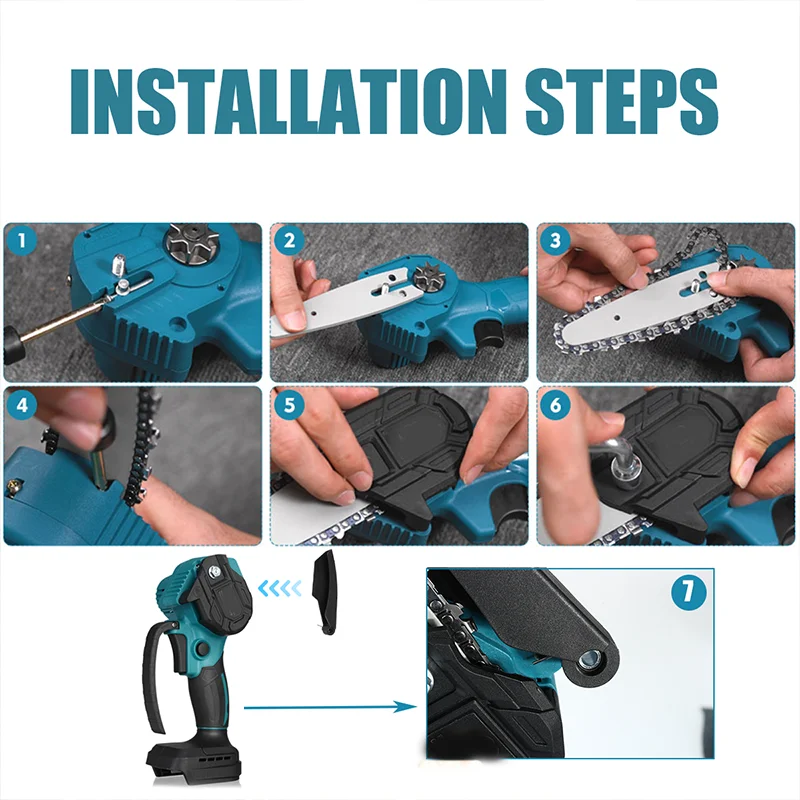 INSTALLATION STEPS

1

2

3

4

5

6

7