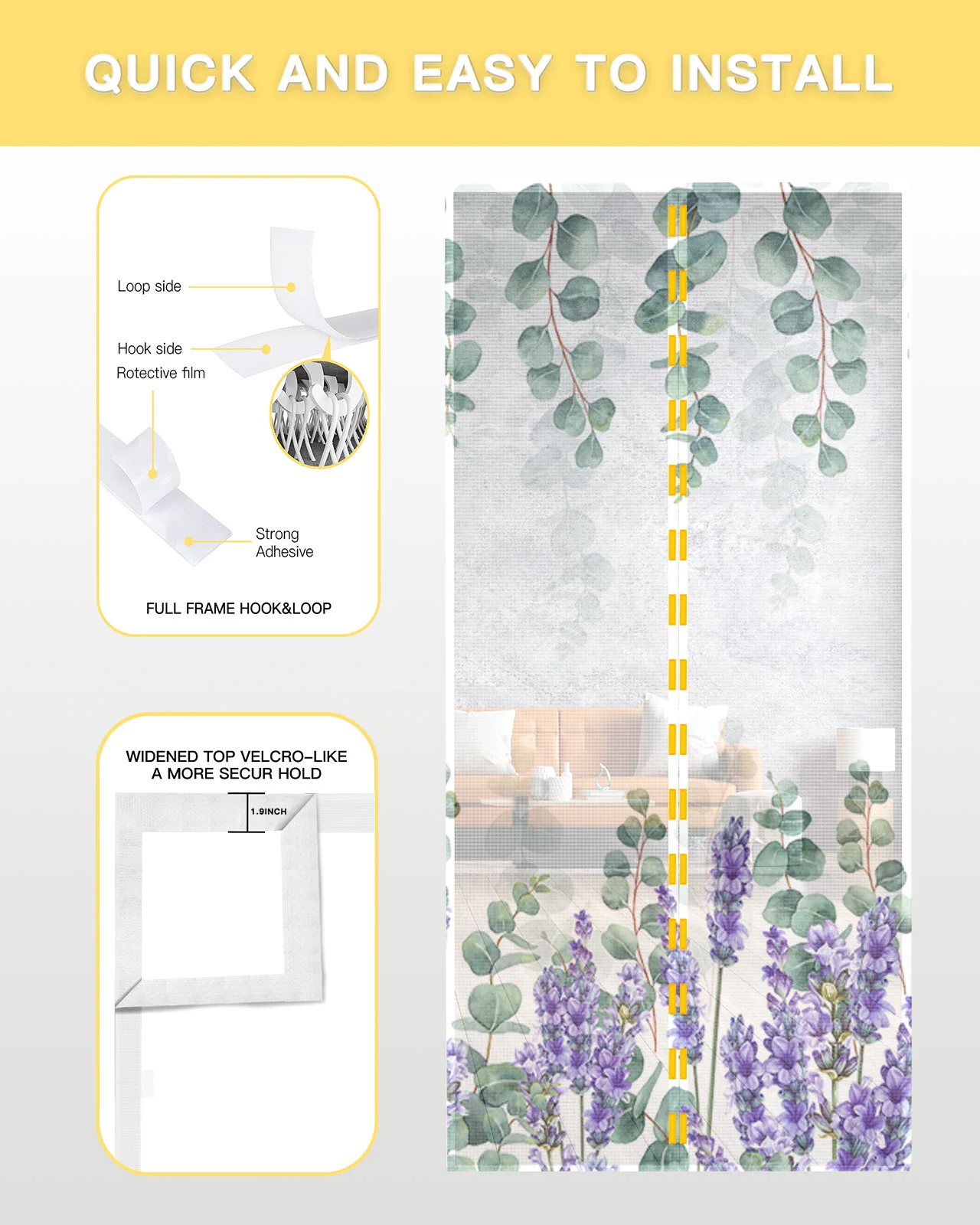 QUICK AND EASY TO INSTALL

Loop side

Hook side

Rotective film

Strong Adhesive

FULL FRAME HOOK&LOOP

WIDENED TOP VELCRO-LIKE
A MORE SECUR HOLD

1.9INCH