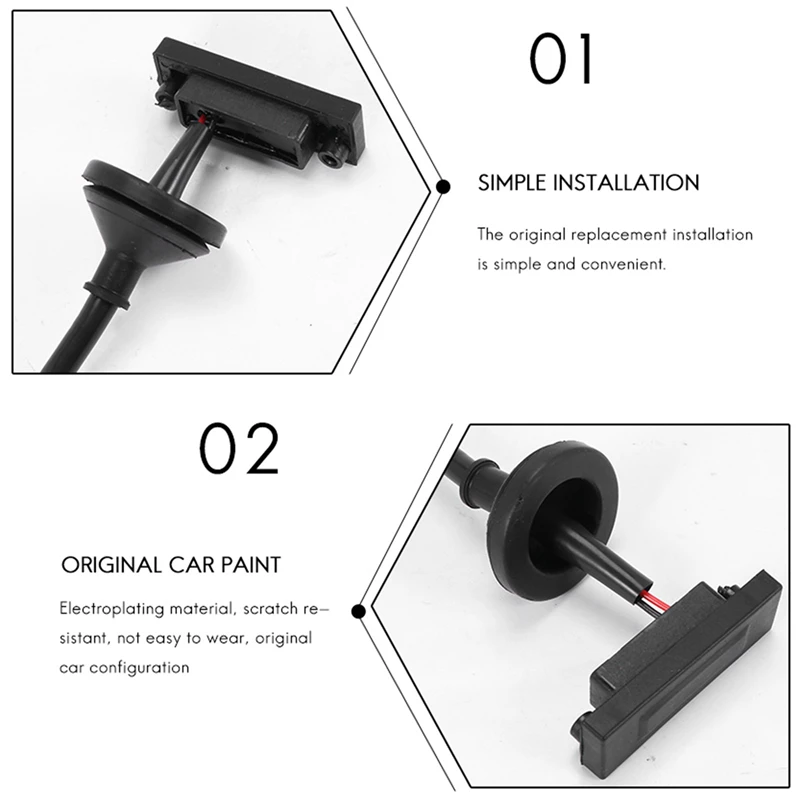 01

SIMPLE INSTALLATION

The original replacement installation is simple and convenient.

02

ORIGINAL CAR PAINT

Electroplating material, scratch resistant, not easy to wear, original car configuration